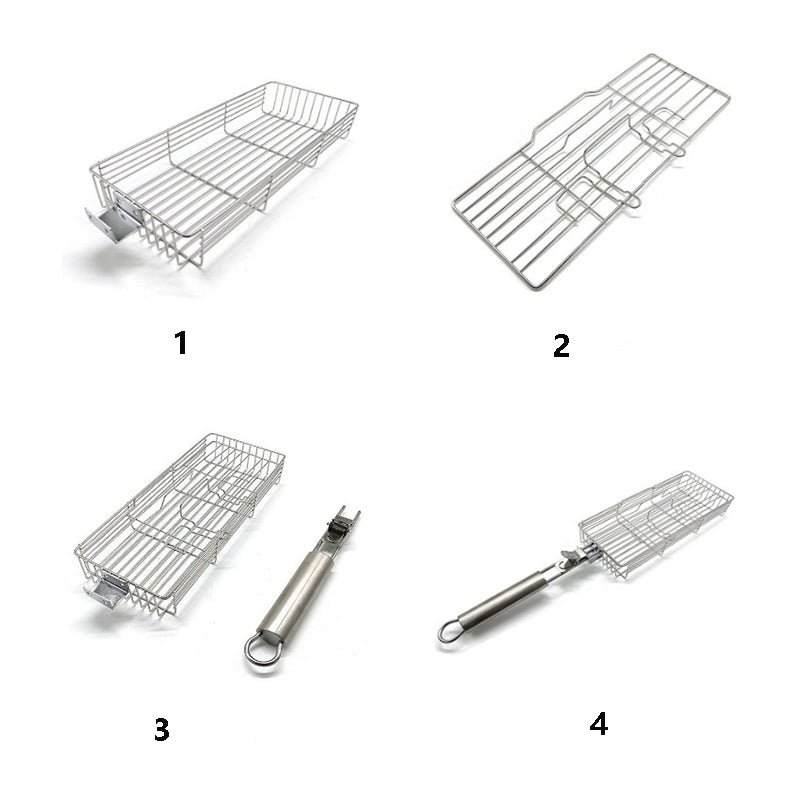 1

2

3

4