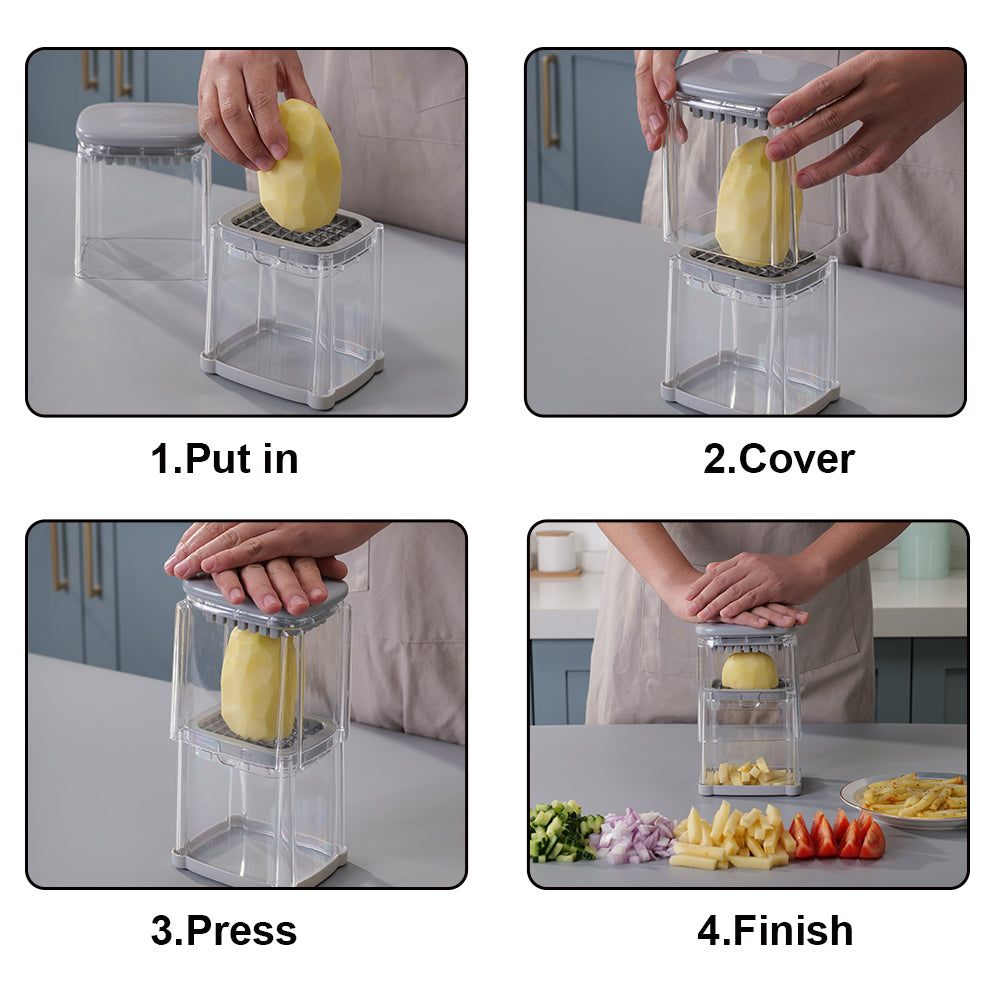 1.Put in

2.Cover

3.Press

4.Finish