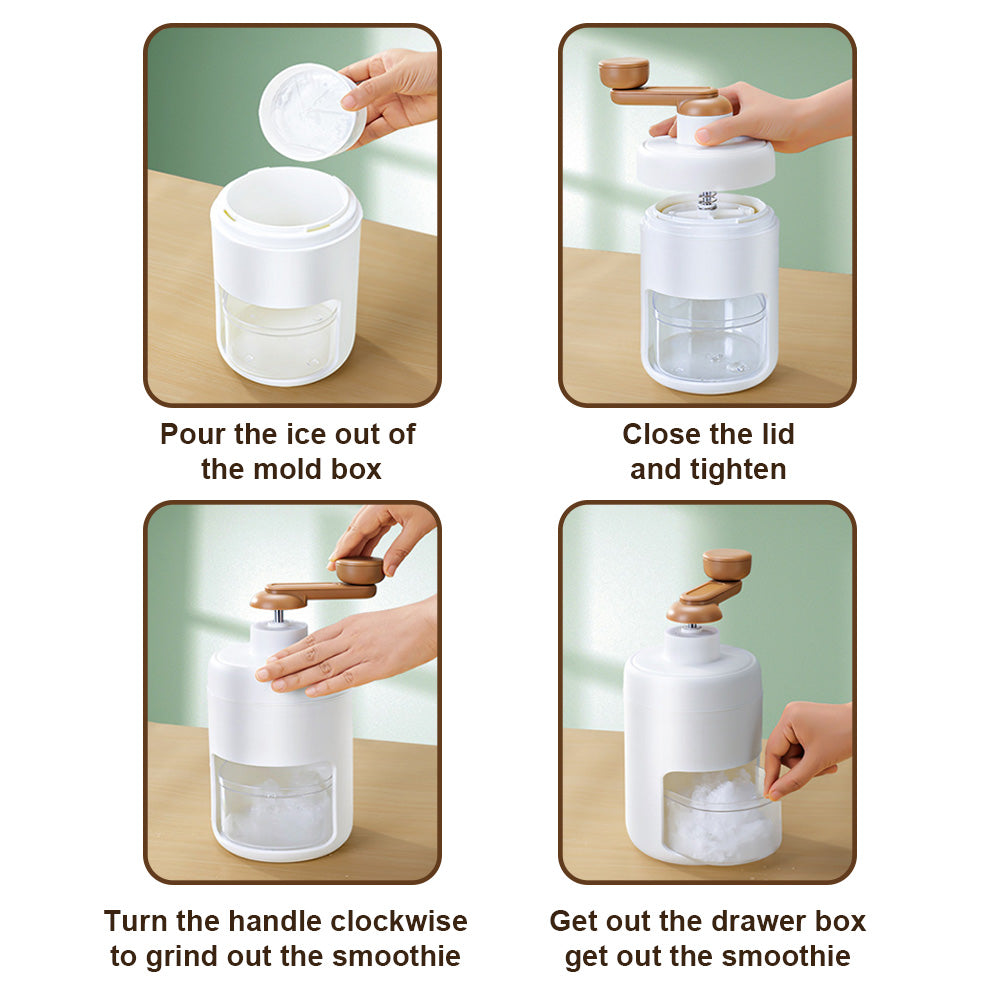 Pour the ice out of the mold box

Close the lid and tighten

Turn the handle clockwise to grind out the smoothie

Get out the drawer box get out the smoothie