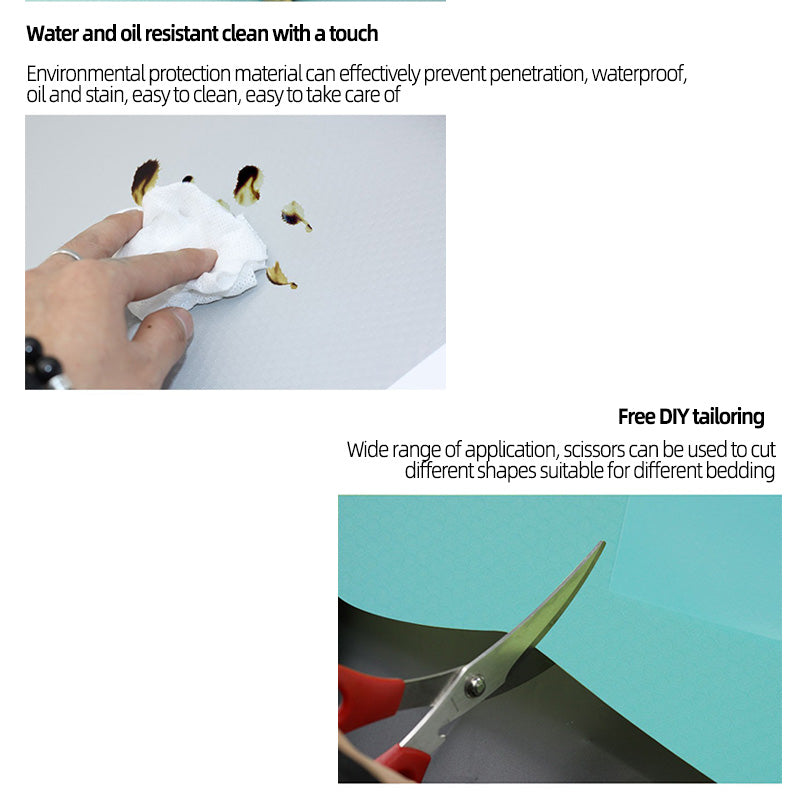 Water and oil resistant clean with a touch

Environmental protection material can effectively prevent penetration, waterproof, oil and stain, easy to clean, easy to take care of

Free DIY tailoring

Wide range of application, scissors can be used to cut different shapes suitable for different bedding