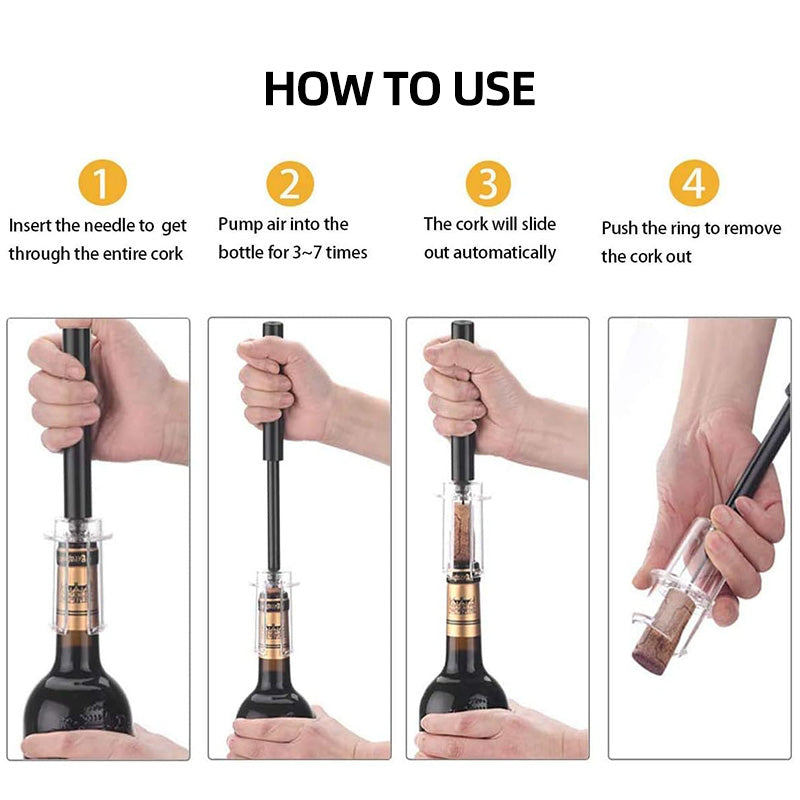 HOW TO USE

1
Insert the needle to get through the entire cork

2
Pump air into the bottle for 3~7 times

3
The cork will slide out automatically

4
Push the ring to remove the cork out