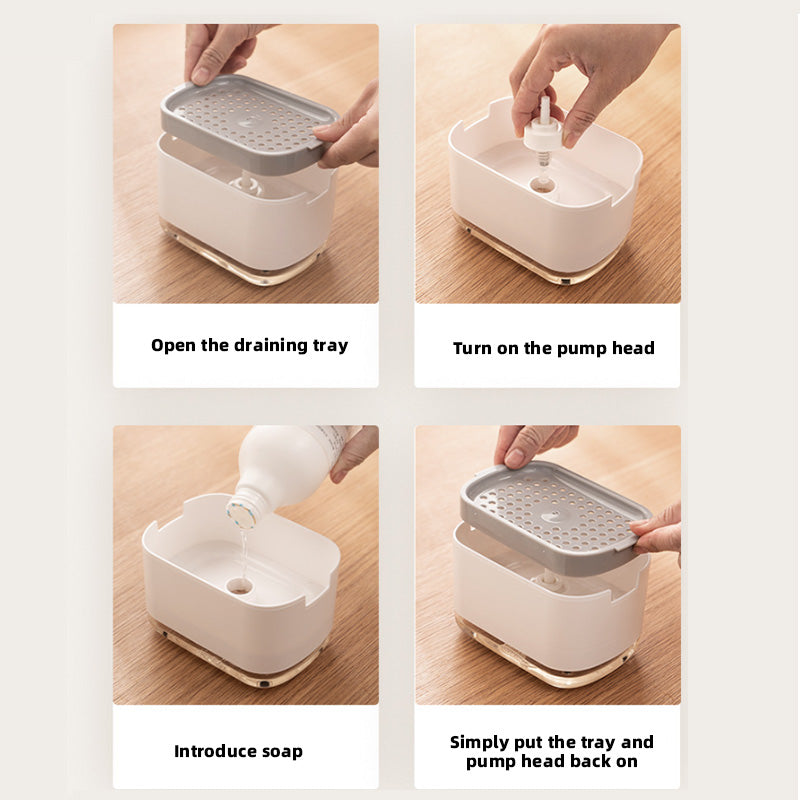 Open the draining tray

Turn on the pump head

Introduce soap

Simply put the tray and pump head back on