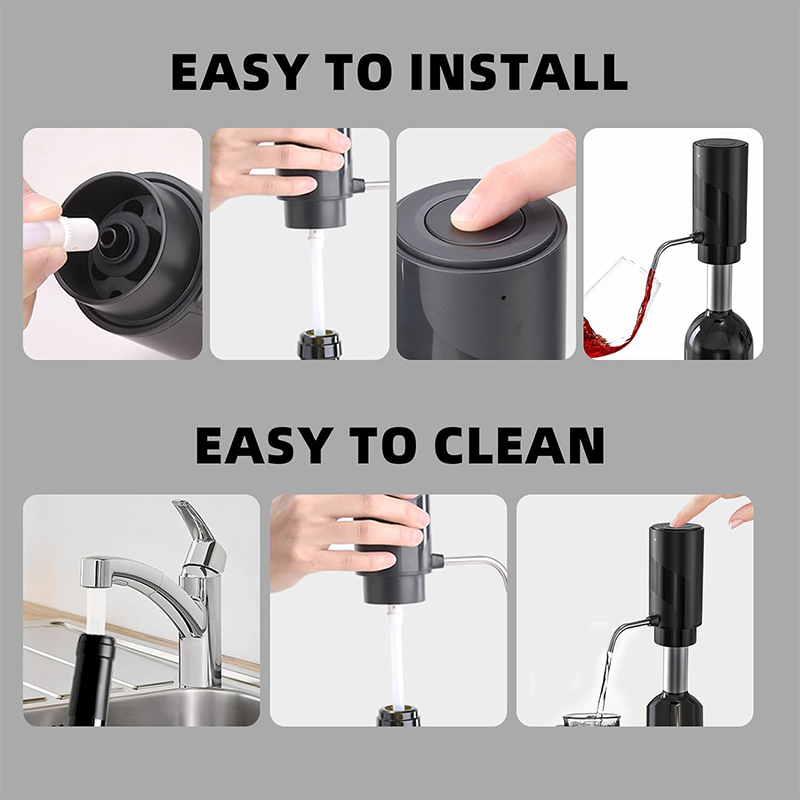 EASY TO INSTALL

EASY TO CLEAN