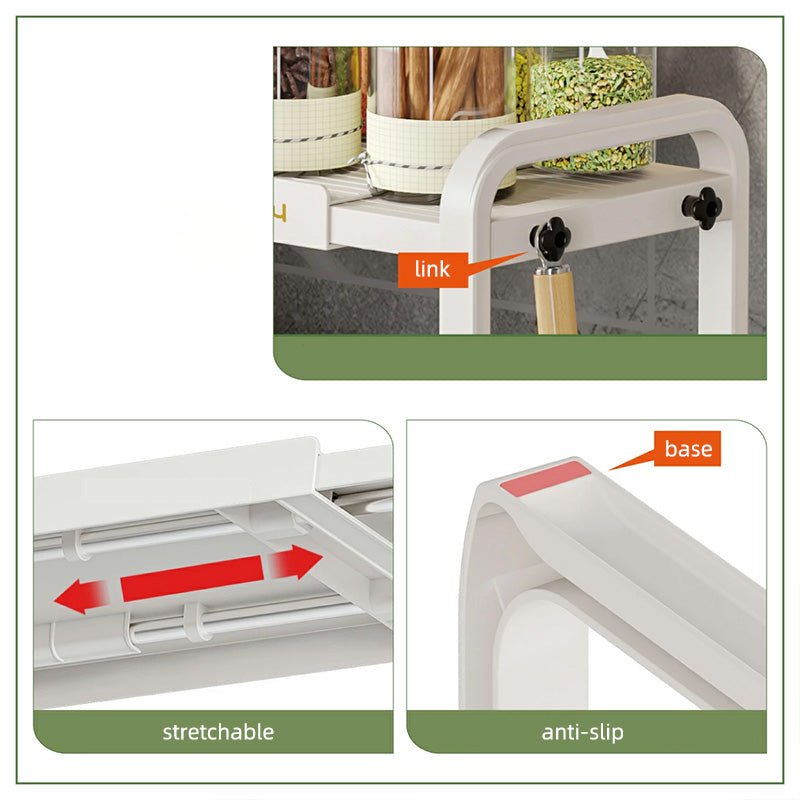 link

base

stretchable

anti-slip