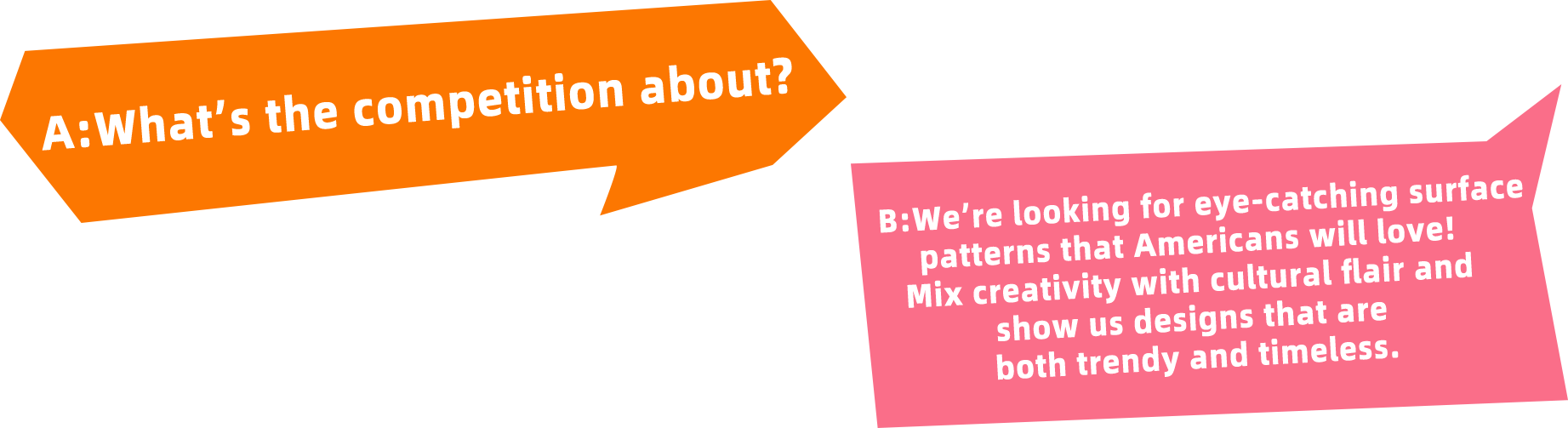 A:What's the competition about?

B:We're looking for eye-catching surface patterns that Americans will love! Mix creativity with cultural flair and show us designs that are both trendy and timeless.