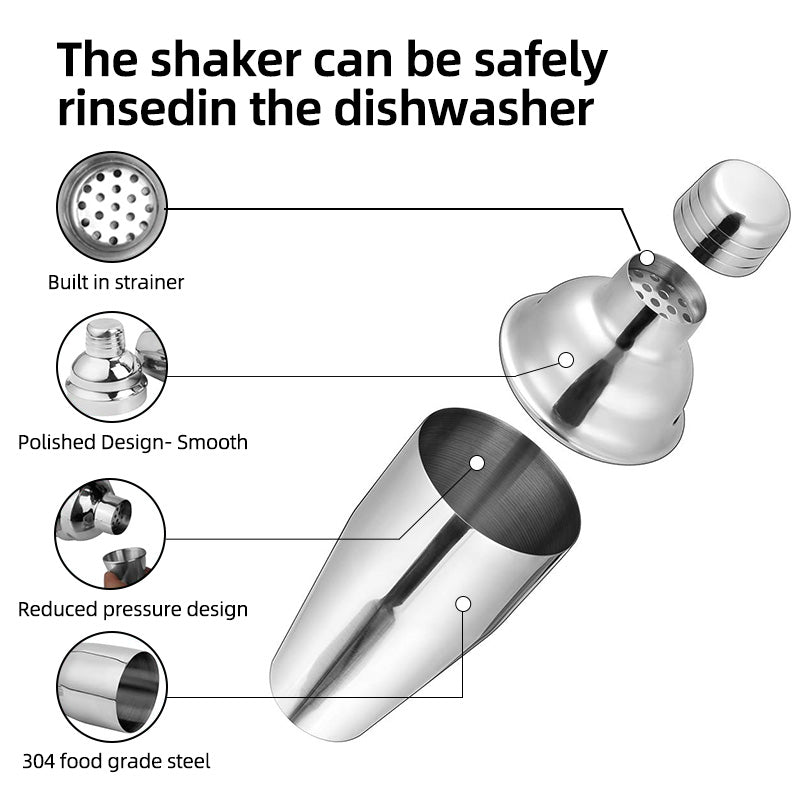 The shaker can be safely rinsedin the dishwasher

Built in strainer

Polished Design- Smooth

Reduced pressure design

304 food grade steel