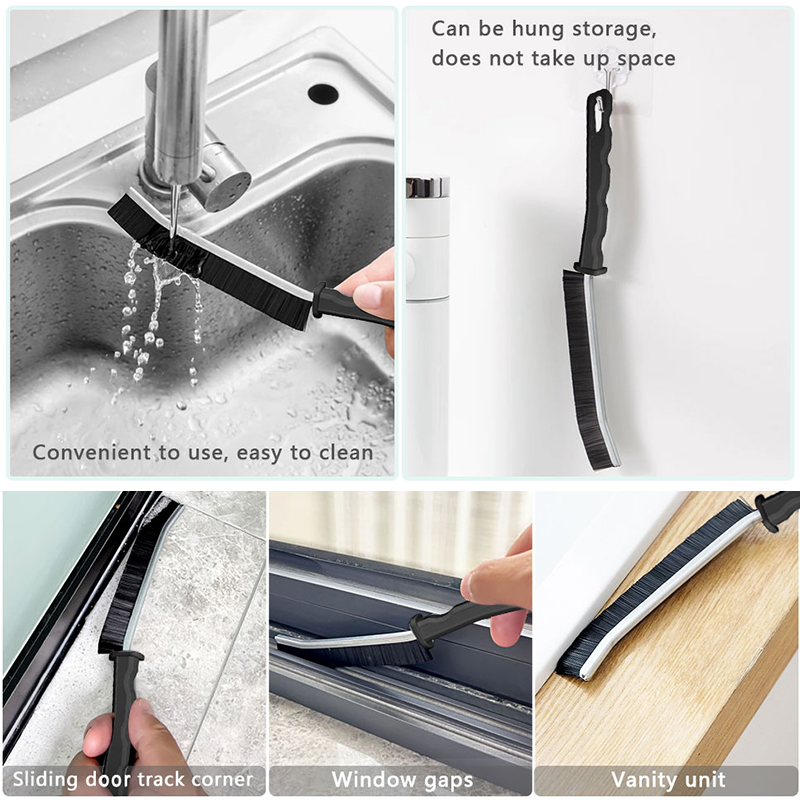 Convenient to use, easy to clean

Can be hung storage, does not take up space

Sliding door track corner

Window gaps

Vanity unit