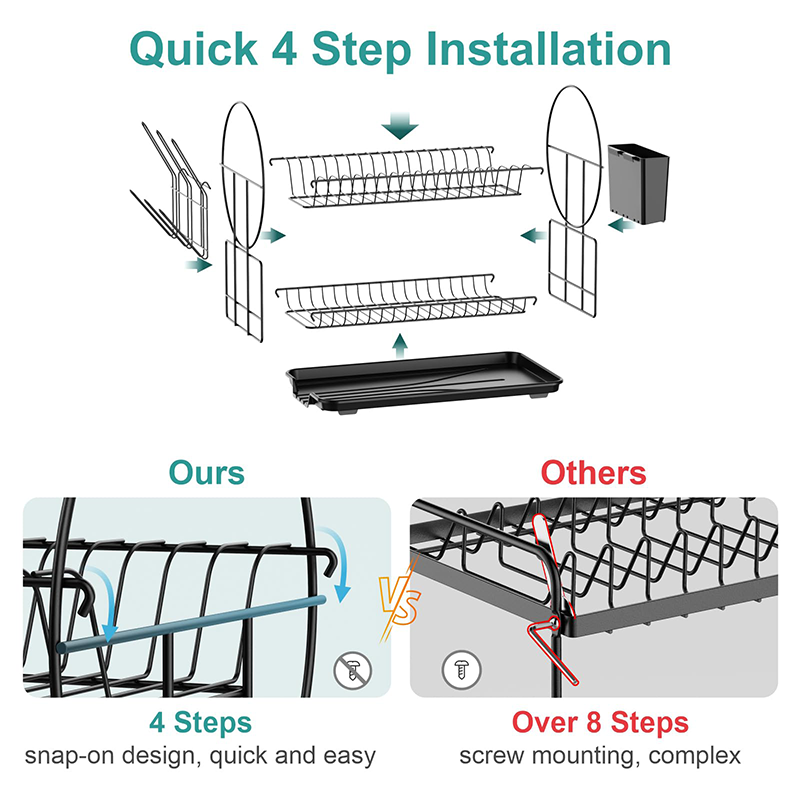 Quick 4 Step Installation

Ours

VS

Others

4 Steps
snap-on design, quick and easy

Over 8 Steps
screw mounting, complex