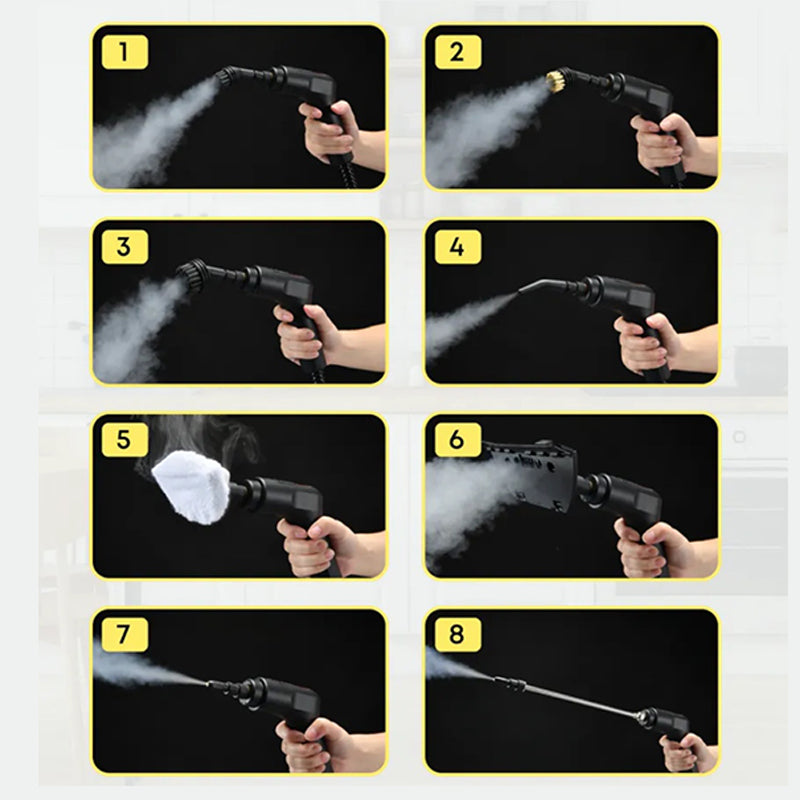 1

2

3

4

5

6

7

8