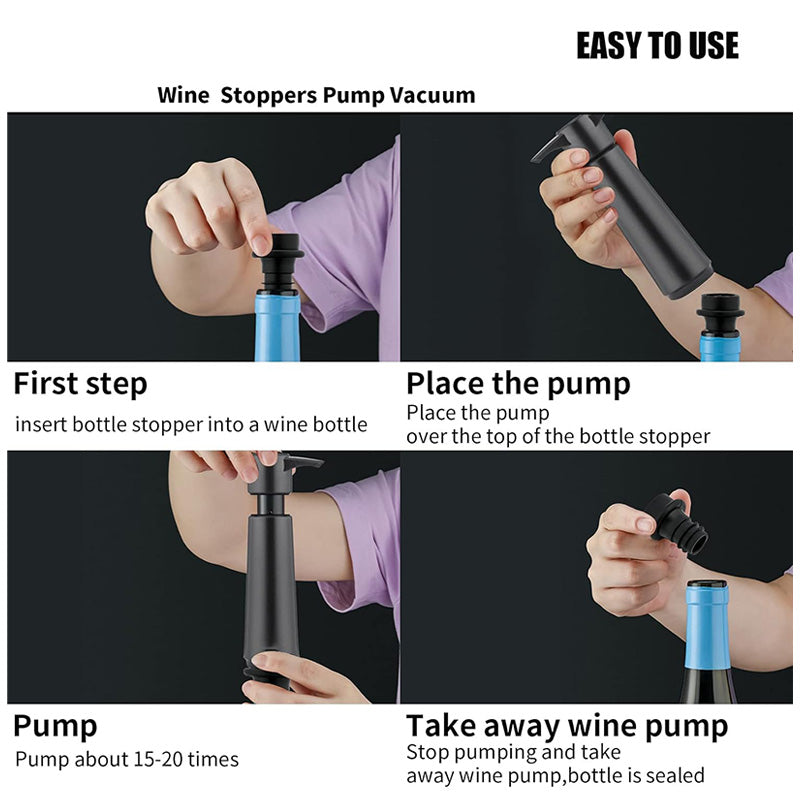 EASY TO USE

Wine  Stoppers Pump Vacuum

First step

insert bottle stopper into a wine bottle

Place the pump

Place the pump over the top of the bottle stopper

Pump

Pump about 15-20 times

Take away wine pump

Stop pumping and take away wine pump,bottle is sealed