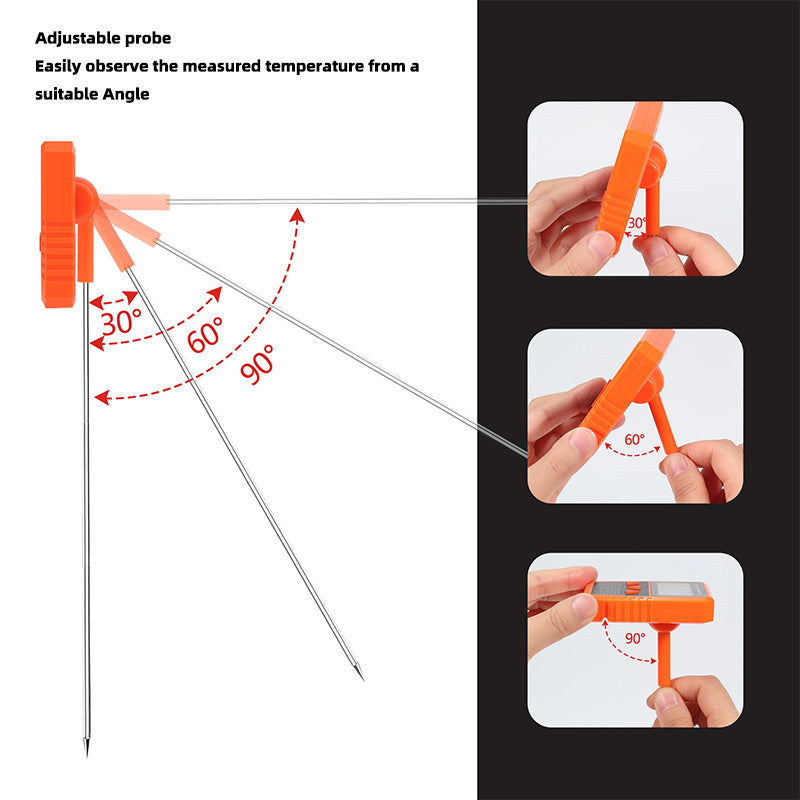 Adjustable probe
Easily observe the measured temperature from a suitable Angle

30°
60°
90°

30°

60°

90°