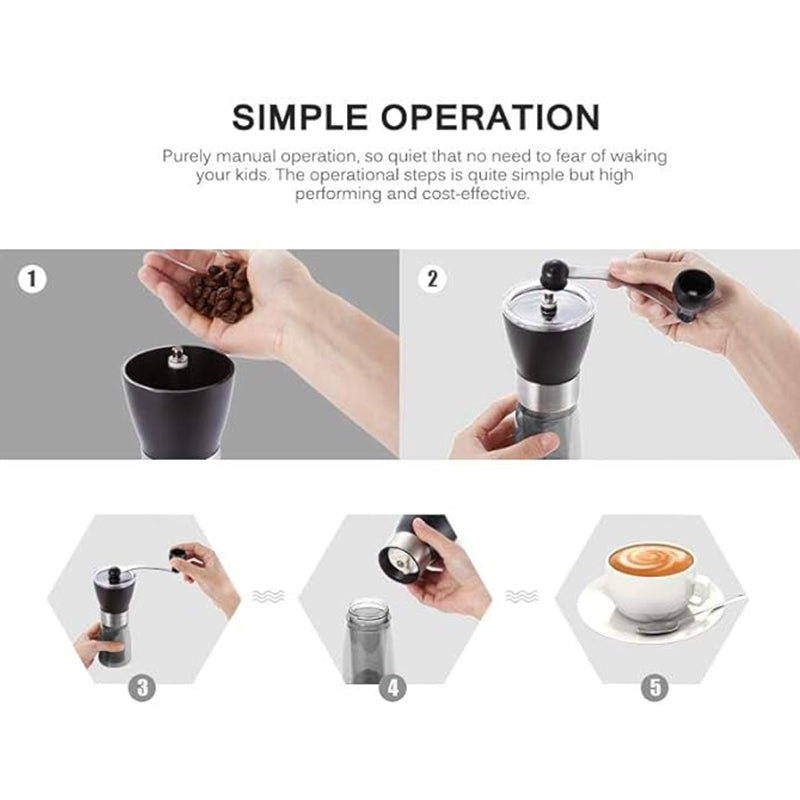 SIMPLE OPERATION

Purely manual operation, so quiet that no need to fear of waking your kids. The operational steps is quite simple but high performing and cost-effective.

1

2

3

4

5