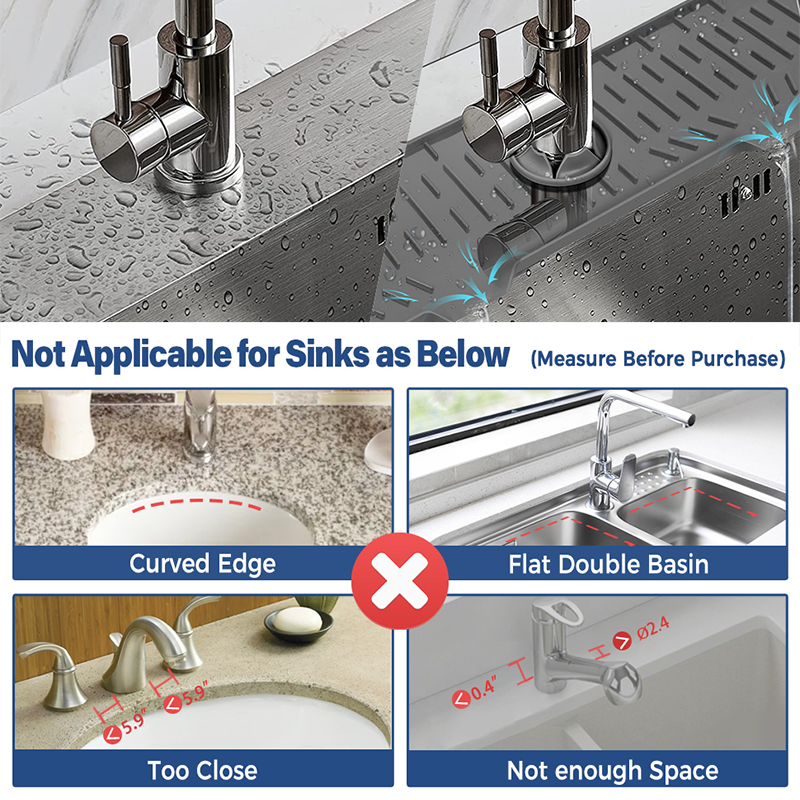 Not Applicable for Sinks as Below (Measure Before Purchase)

Curved Edge

Flat Double Basin

<5.9" <5.9"

Too Close

<0.4" >Ø2.4

Not enough Space