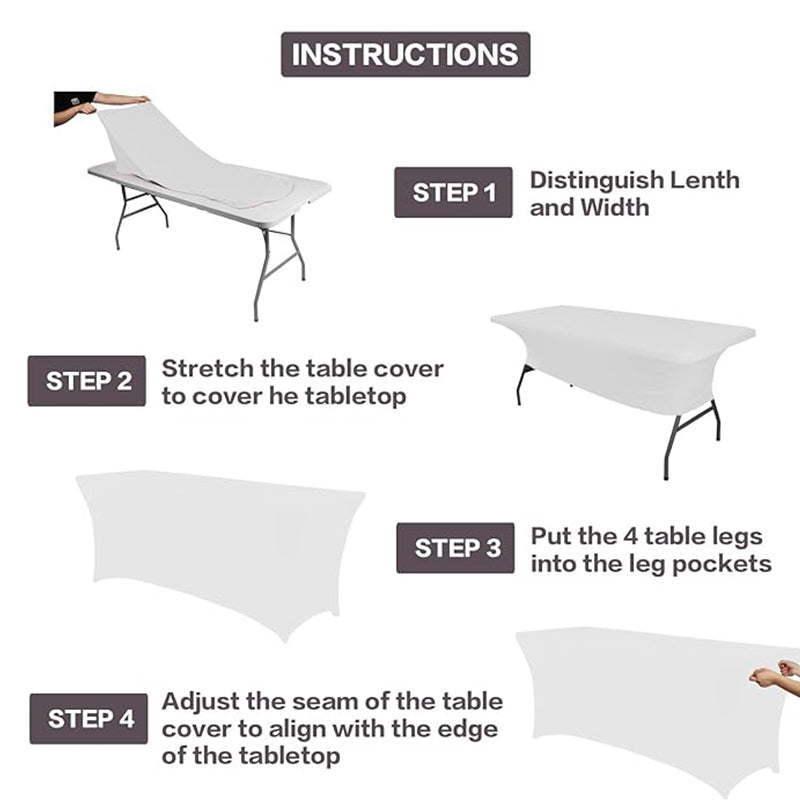 INSTRUCTIONS

STEP 1
Distinguish Lenth and Width

STEP 2
Stretch the table cover to cover he tabletop

STEP 3
Put the 4 table legs into the leg pockets

STEP 4
Adjust the seam of the table cover to align with the edge of the tabletop