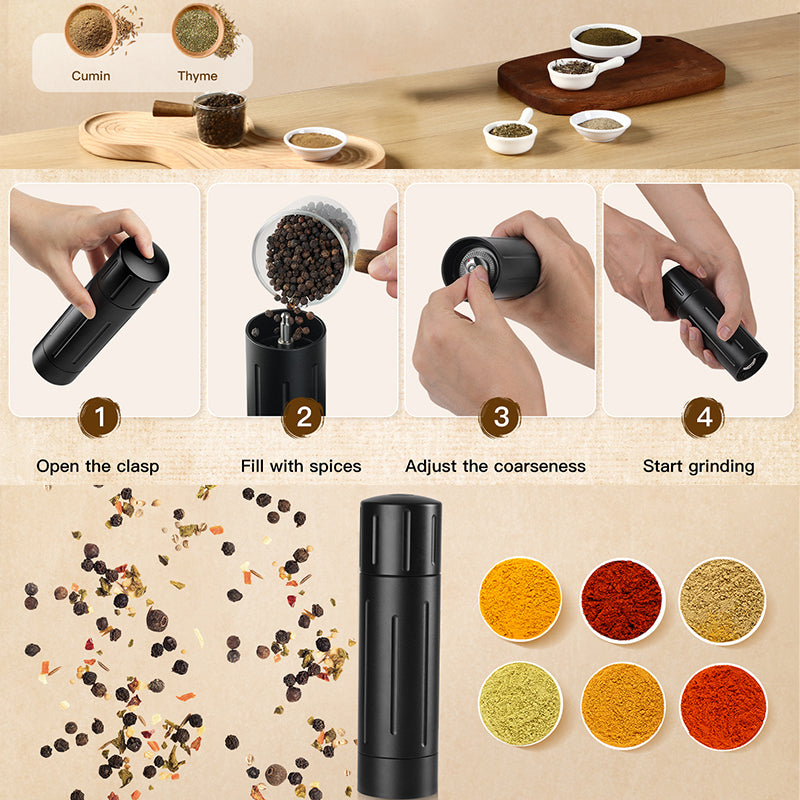 Cumin
Thyme

1
Open the clasp

2
Fill with spices

3
Adjust the coarseness

4
Start grinding