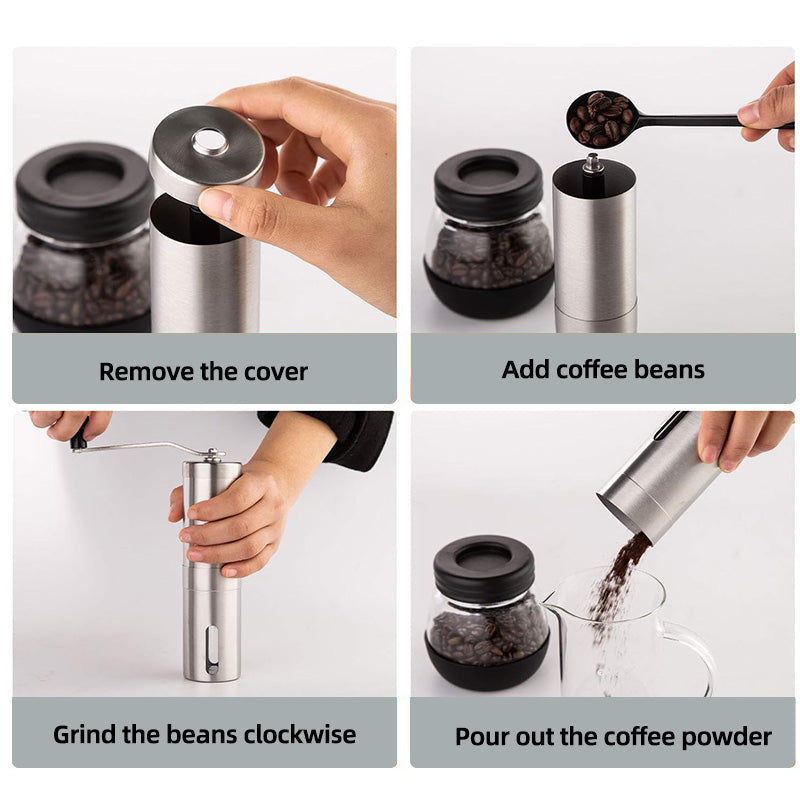 Remove the cover

Add coffee beans

Grind the beans clockwise

Pour out the coffee powder