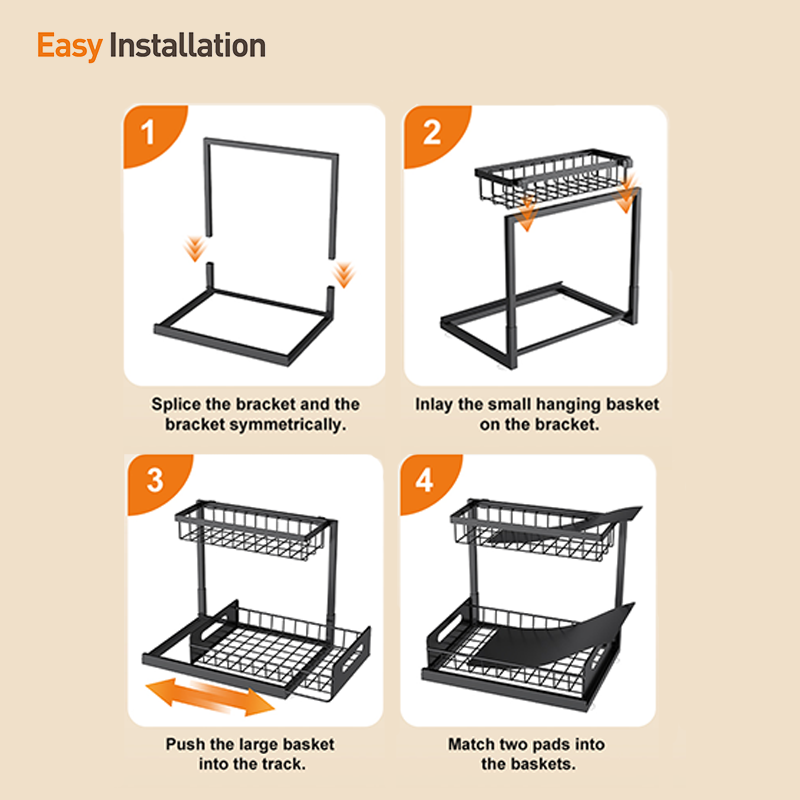 Easy Installation

1

Splice the bracket and the bracket symmetrically.

2

Inlay the small hanging basket on the bracket.

3

Push the large basket into the track.

4

Match two pads into the baskets.