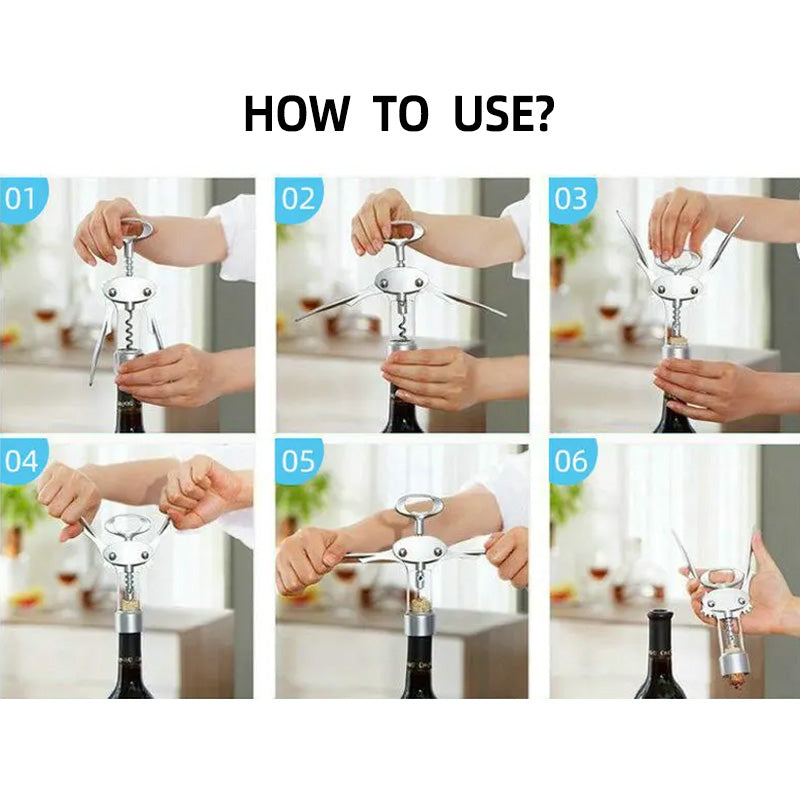 HOW TO USE?

01

02

03

04

05

06