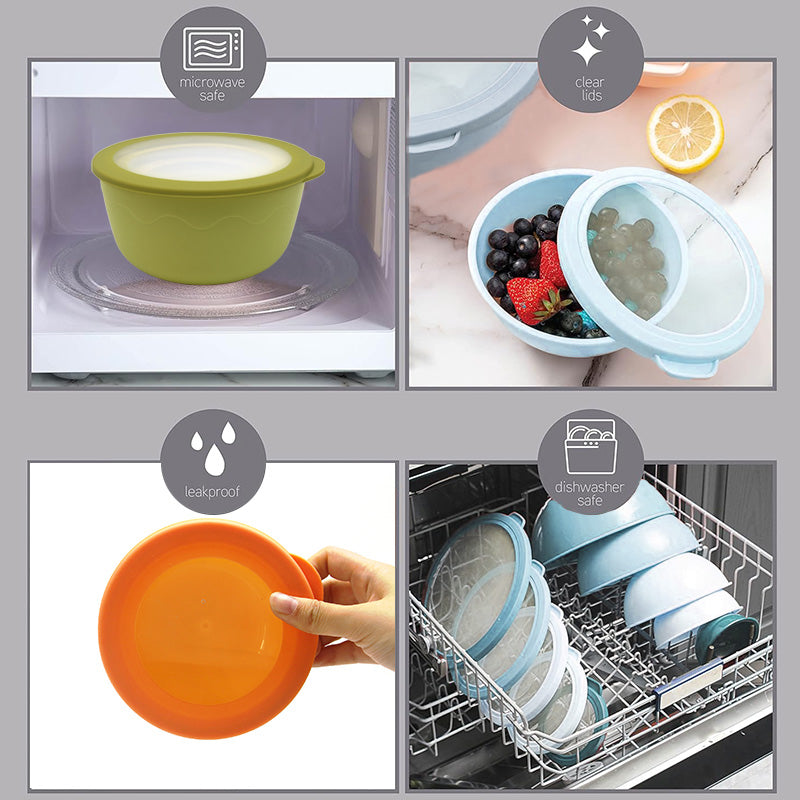 microwave safe

clear lids

leakproof

dishwasher safe