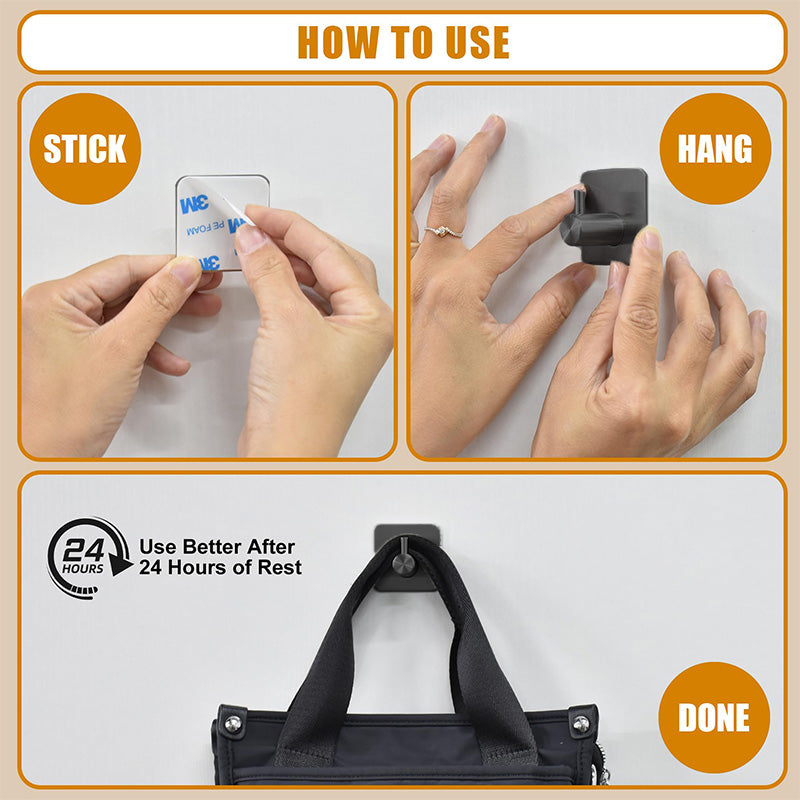 HOW TO USE

STICK

3M
PE FOAM
3M

HANG

24 HOURS

Use Better After 24 Hours of Rest

DONE