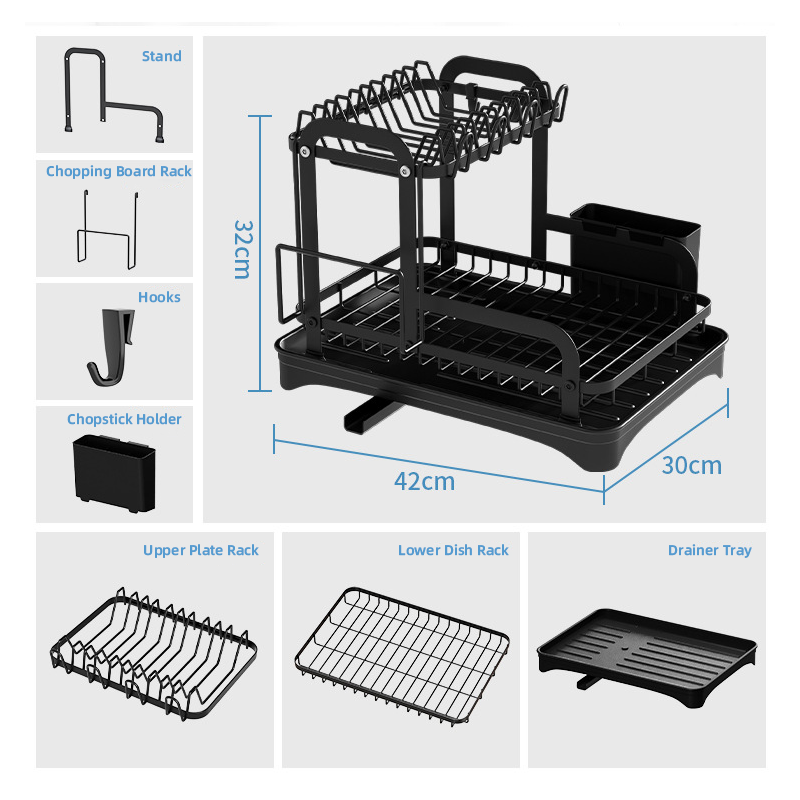 Stand

Chopping Board Rack

Hooks

Chopstick Holder

32cm

42cm

30cm

Upper Plate Rack

Lower Dish Rack

Drainer Tray