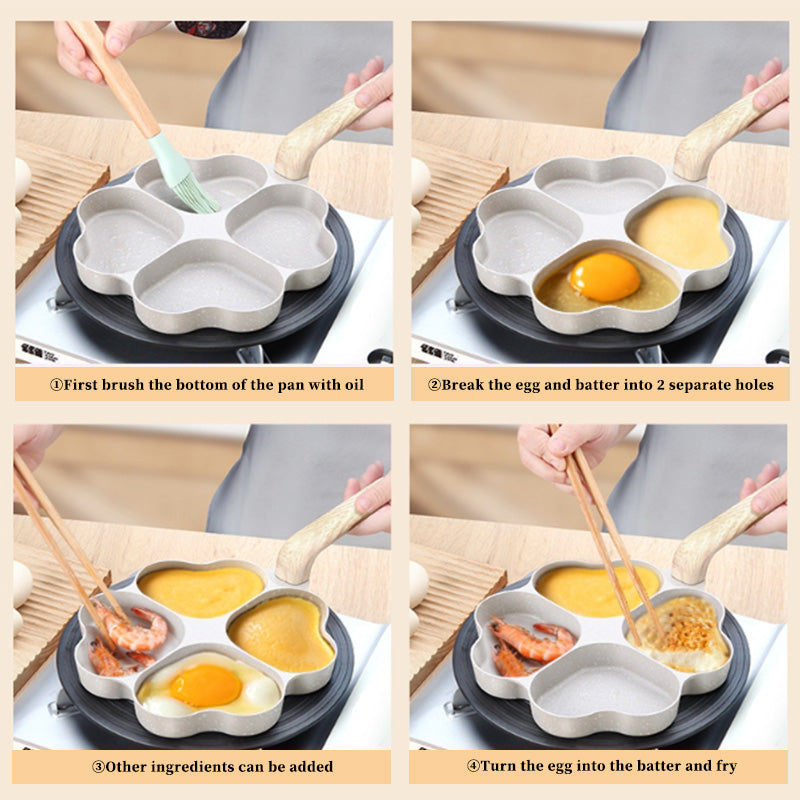 ①First brush the bottom of the pan with oil

②Break the egg and batter into 2 separate holes

③Other ingredients can be added

④Turn the egg into the batter and fry