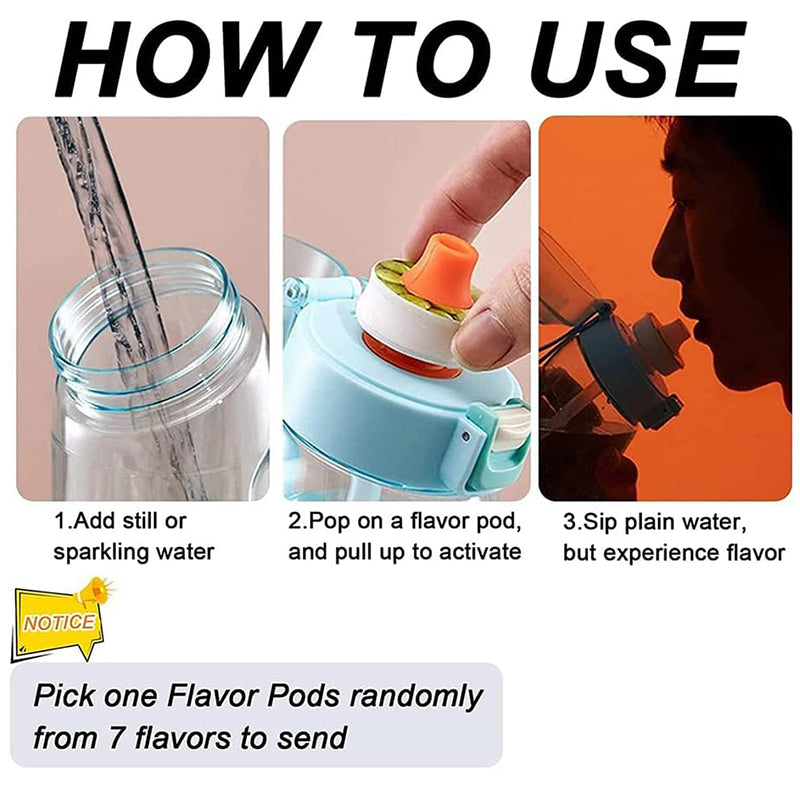 HOW TO USE

1.Add still or sparkling water

2.Pop on a flavor pod, and pull up to activate

3.Sip plain water, but experience flavor

NOTICE

Pick one Flavor Pods randomly from 7 flavors to send