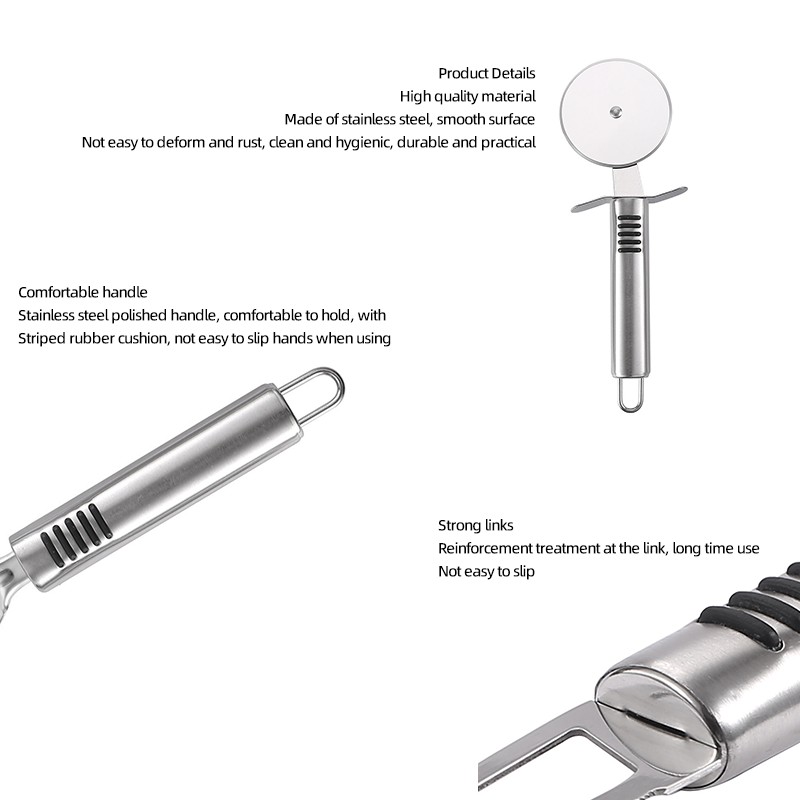 Product Details
High quality material
Made of stainless steel, smooth surface
Not easy to deform and rust, clean and hygienic, durable and practical

Comfortable handle
Stainless steel polished handle, comfortable to hold, with
Striped rubber cushion, not easy to slip hands when using

Strong links
Reinforcement treatment at the link, long time use
Not easy to slip