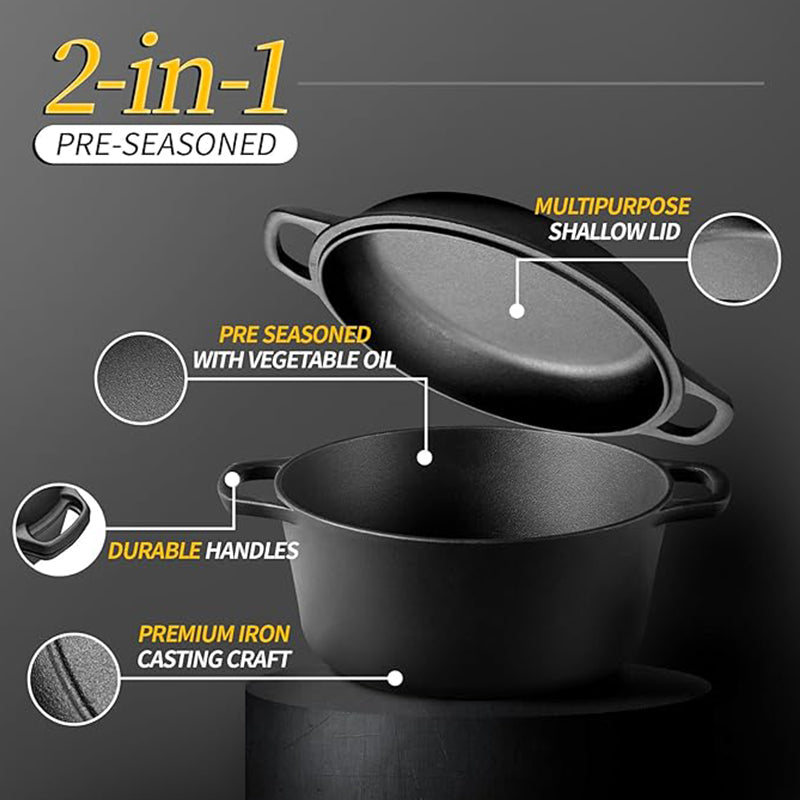 2-in-1
PRE-SEASONED

MULTIPURPOSE SHALLOW LID

PRE SEASONED WITH VEGETABLE OIL

DURABLE HANDLES

PREMIUM IRON CASTING CRAFT