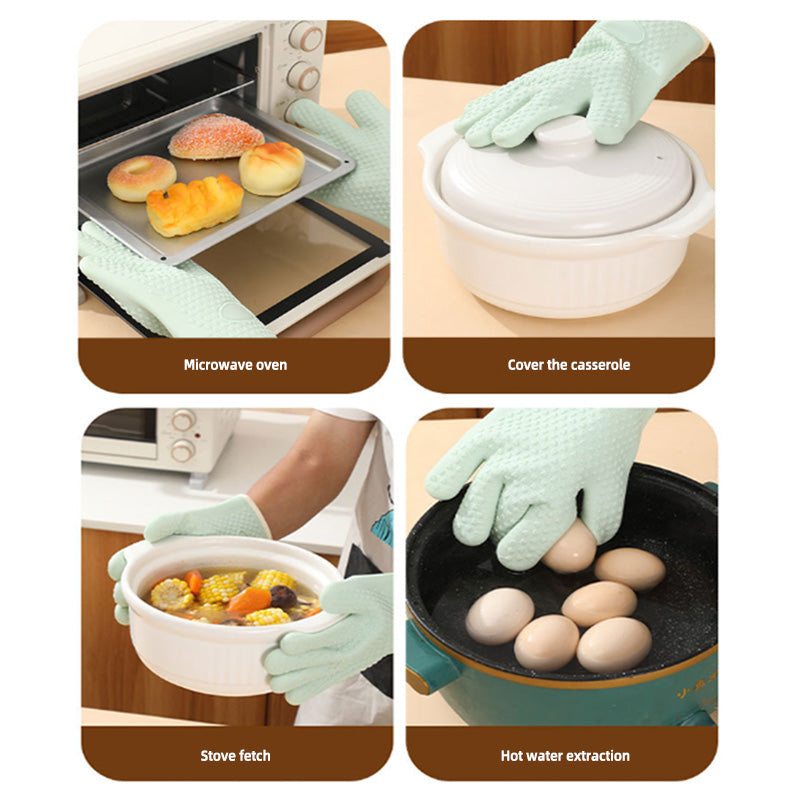 Microwave oven

Cover the casserole

Stove fetch

Hot water extraction