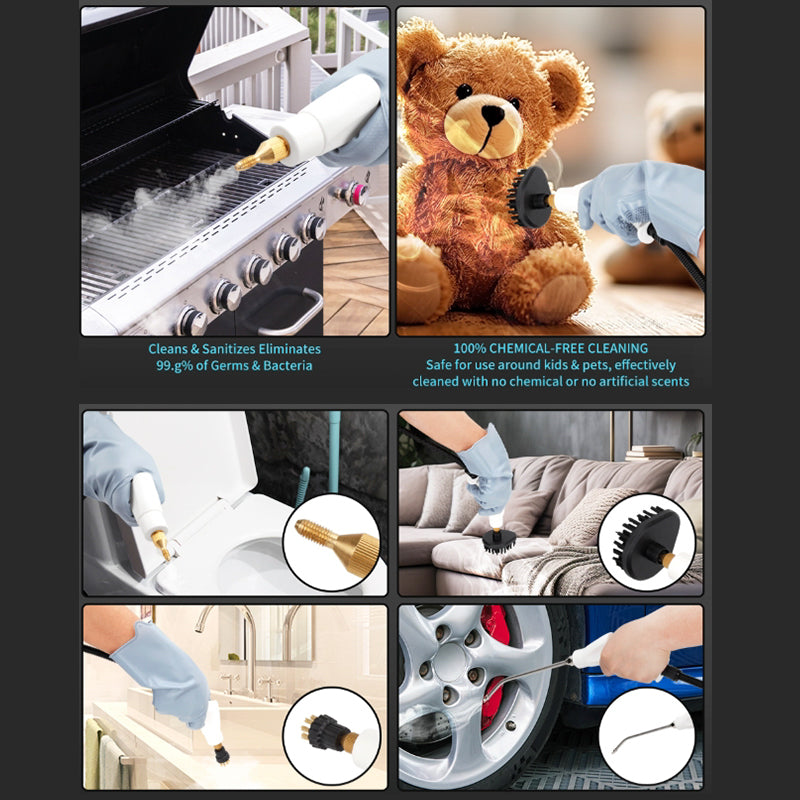 Cleans & Sanitizes Eliminates 99.g% of Germs & Bacteria

100% CHEMICAL-FREE CLEANING
Safe for use around kids & pets, effectively cleaned with no chemical or no artificial scents