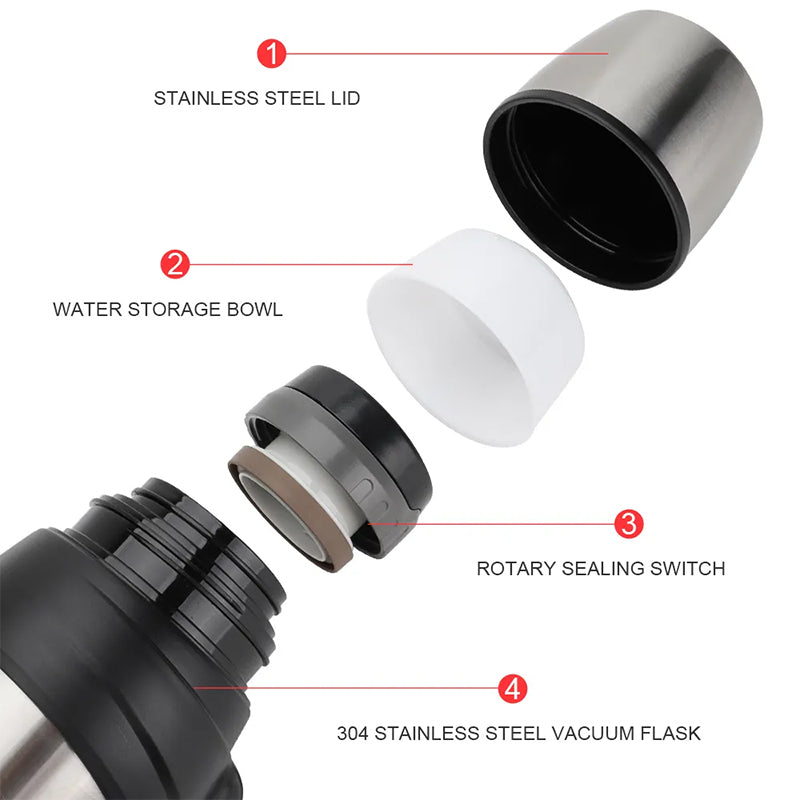 1
STAINLESS STEEL LID

2
WATER STORAGE BOWL

3
ROTARY SEALING SWITCH

4
304 STAINLESS STEEL VACUUM FLASK