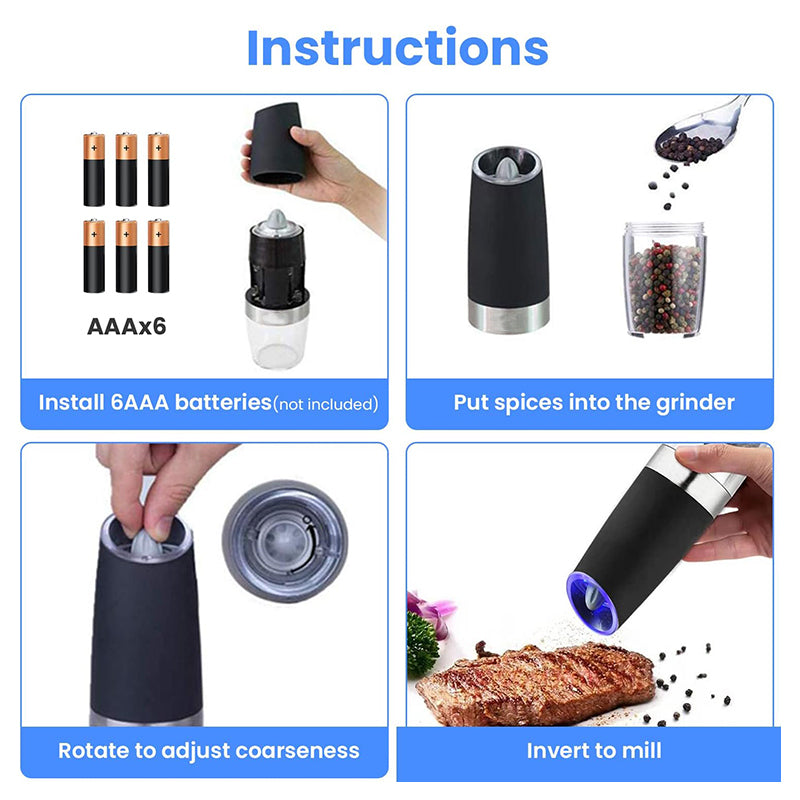 Instructions

AAAx6

Install 6AAA batteries(not included)

Put spices into the grinder

Rotate to adjust coarseness

Invert to mill