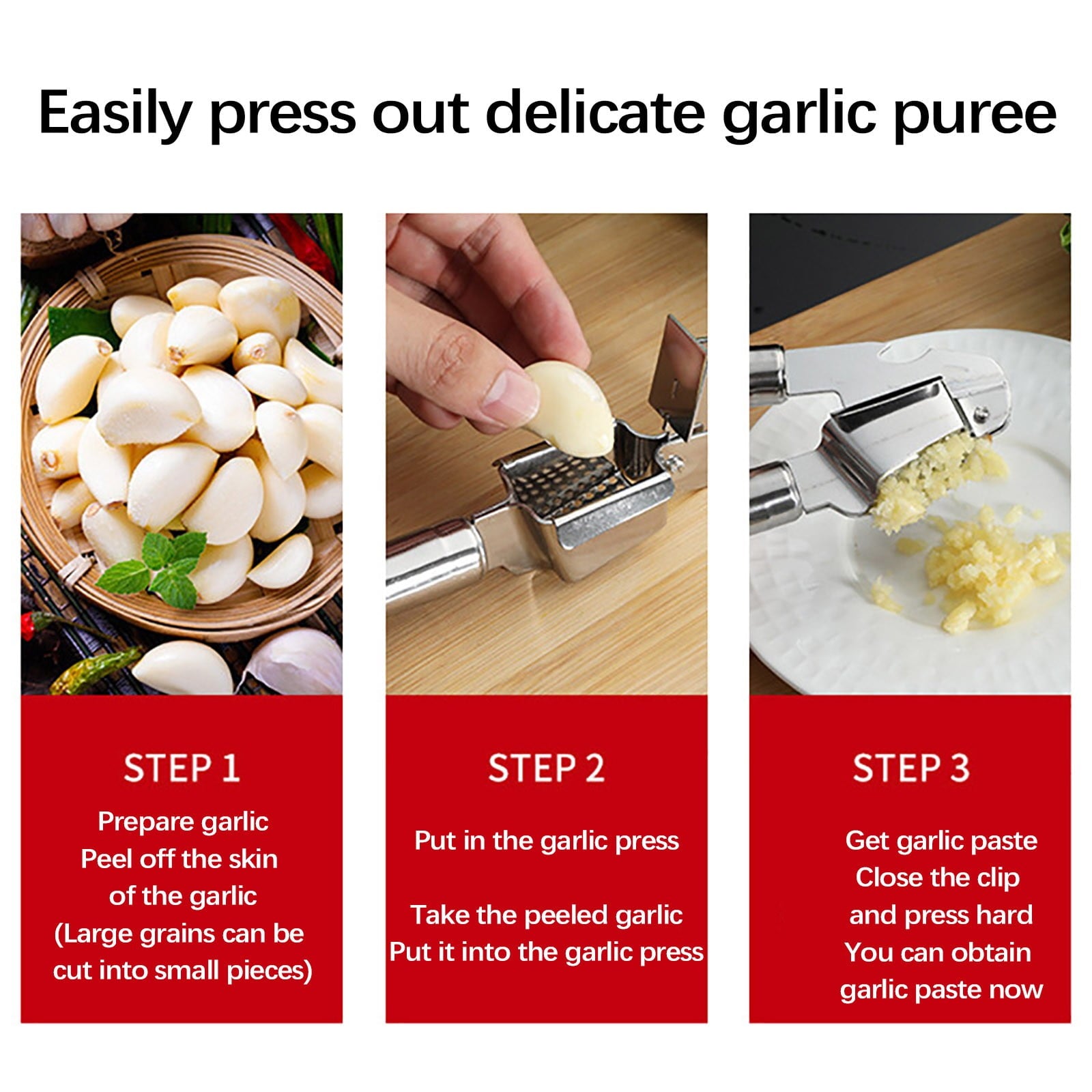 Easily press out delicate garlic puree

STEP 1
Prepare garlic
Peel off the skin of the garlic
(Large grains can be cut into small pieces)

STEP 2
Put in the garlic press

Take the peeled garlic
Put it into the garlic press

STEP 3
Get garlic paste
Close the clip and press hard
You can obtain garlic paste now