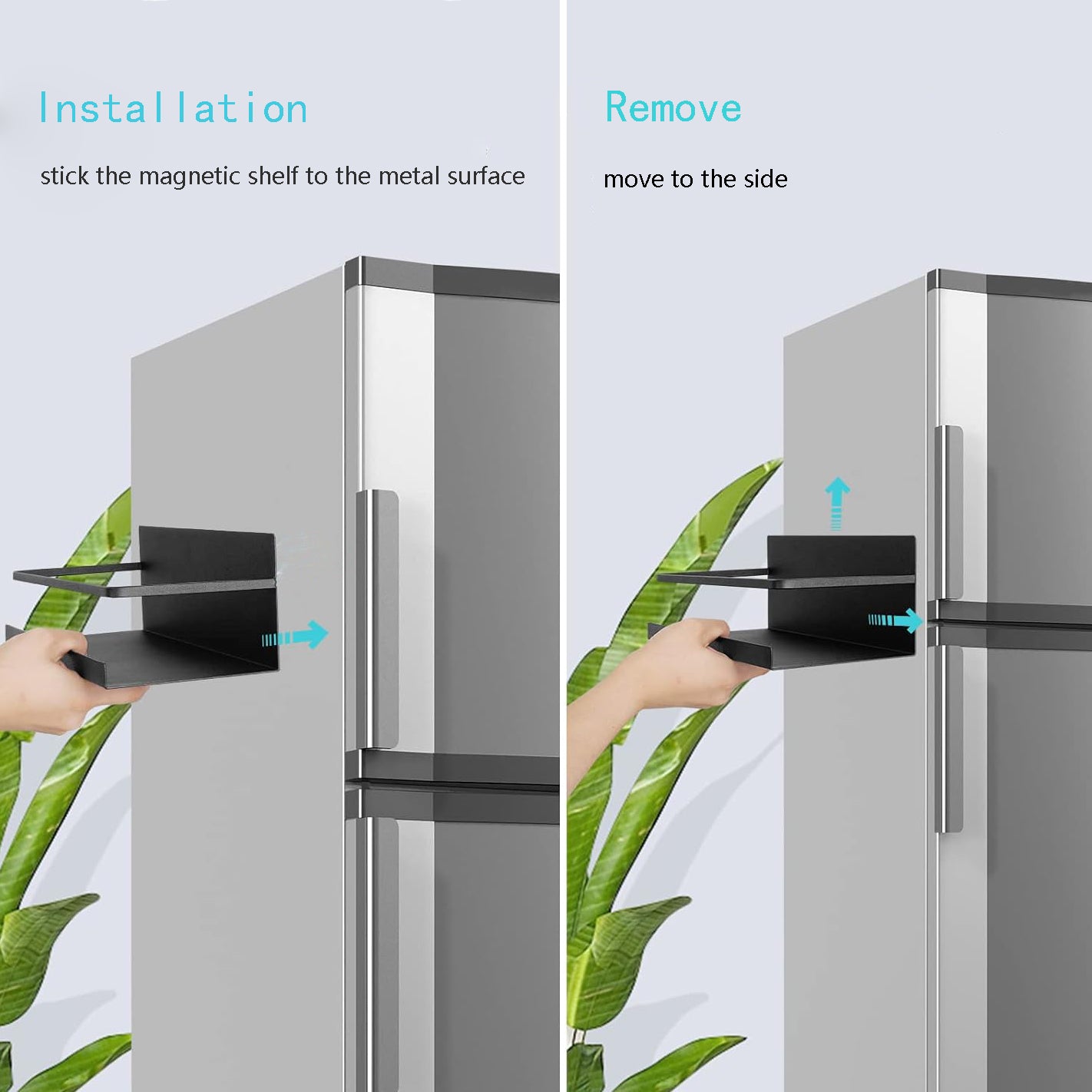 Installation

stick the magnetic shelf to the metal surface

Remove

move to the side