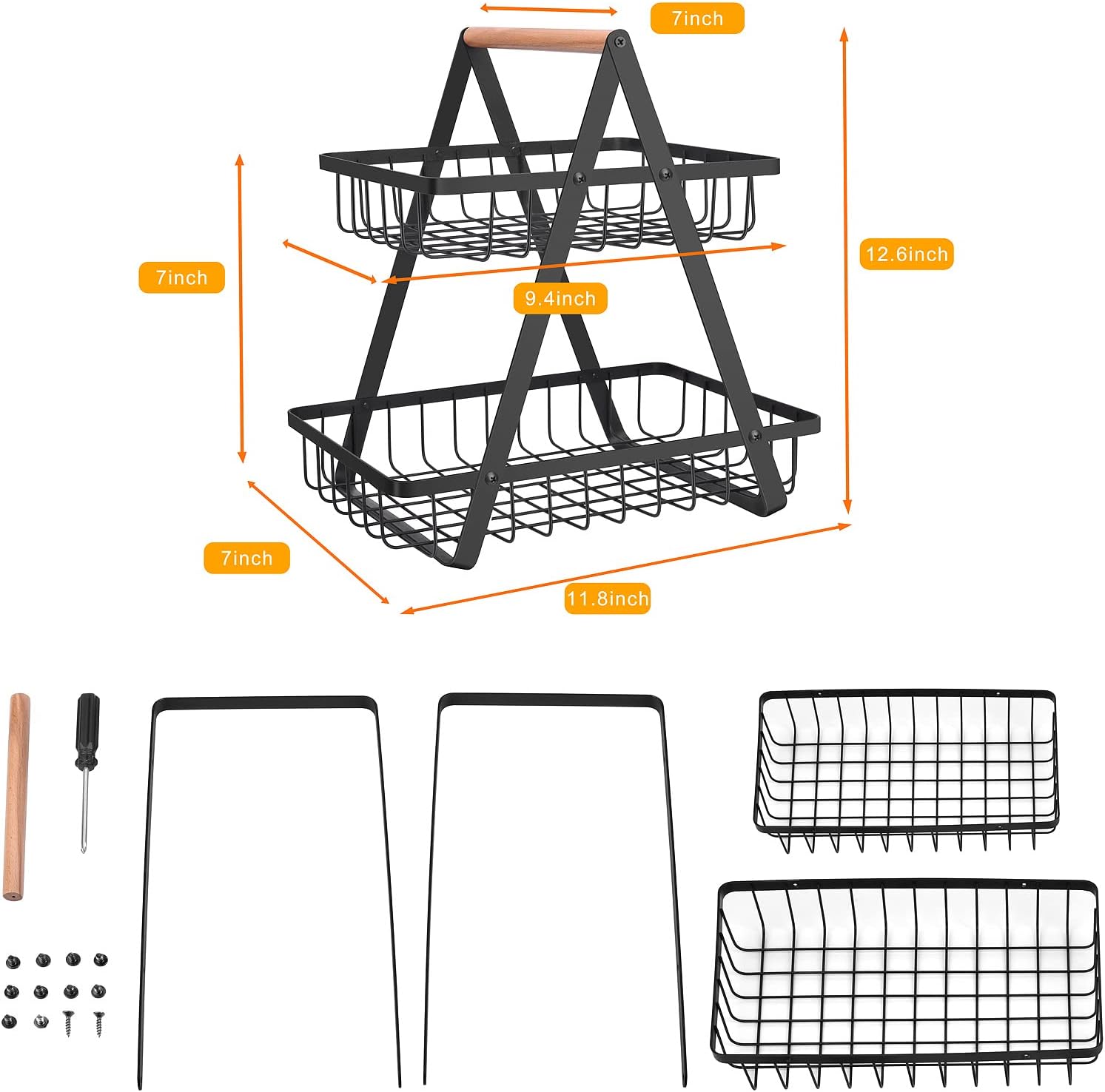 7inch

12.6inch

7inch

9.4inch

7inch

11.8inch