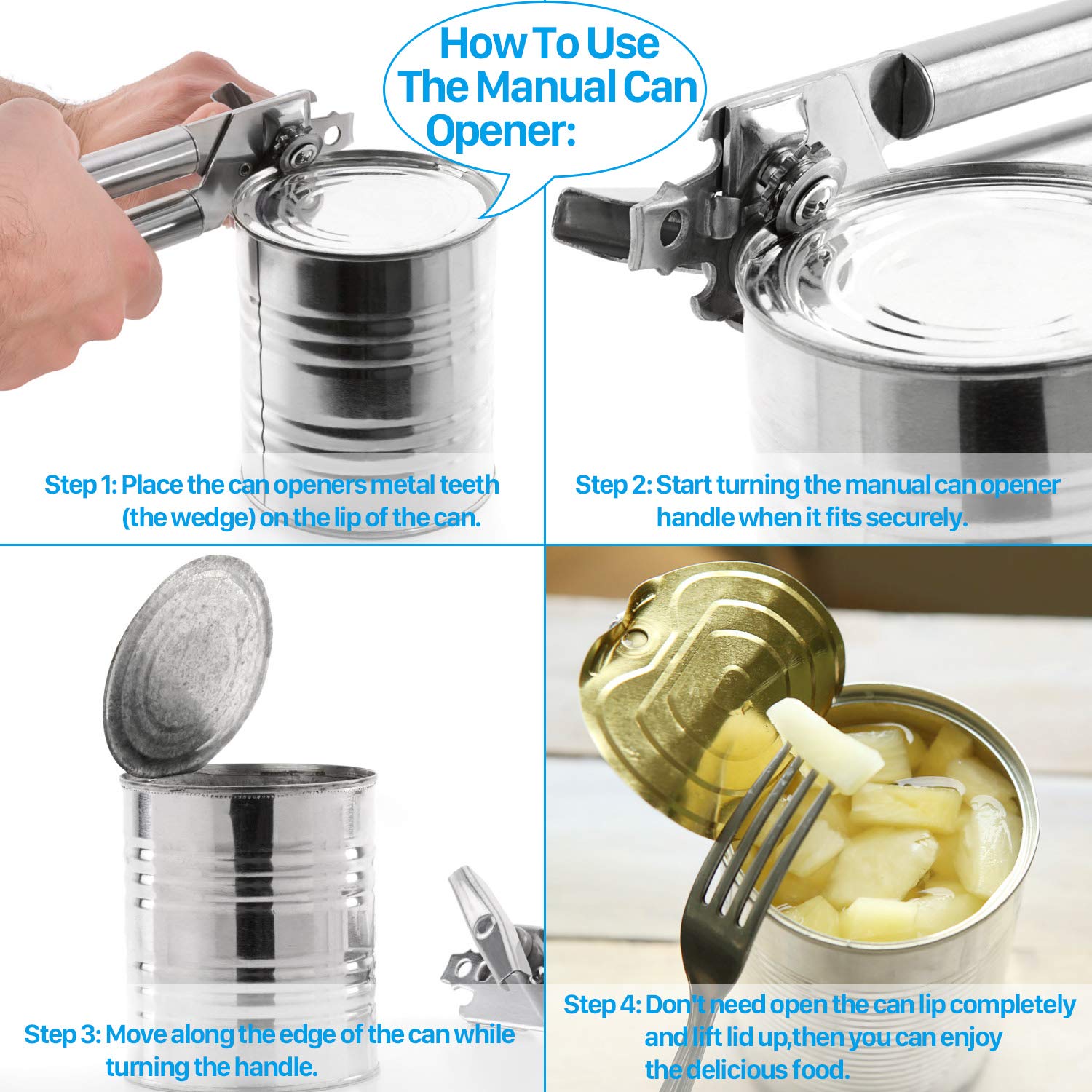 How To Use The Manual Can Opener:

Step 1: Place the can openers metal teeth (the wedge) on the lip of the can.

Step 2: Start turning the manual can opener handle when it fits securely.

Step 3: Move along the edge of the can while turning the handle.

Step 4: Don't need open the can lip completely and lift lid up,then you can enjoy the delicious food.