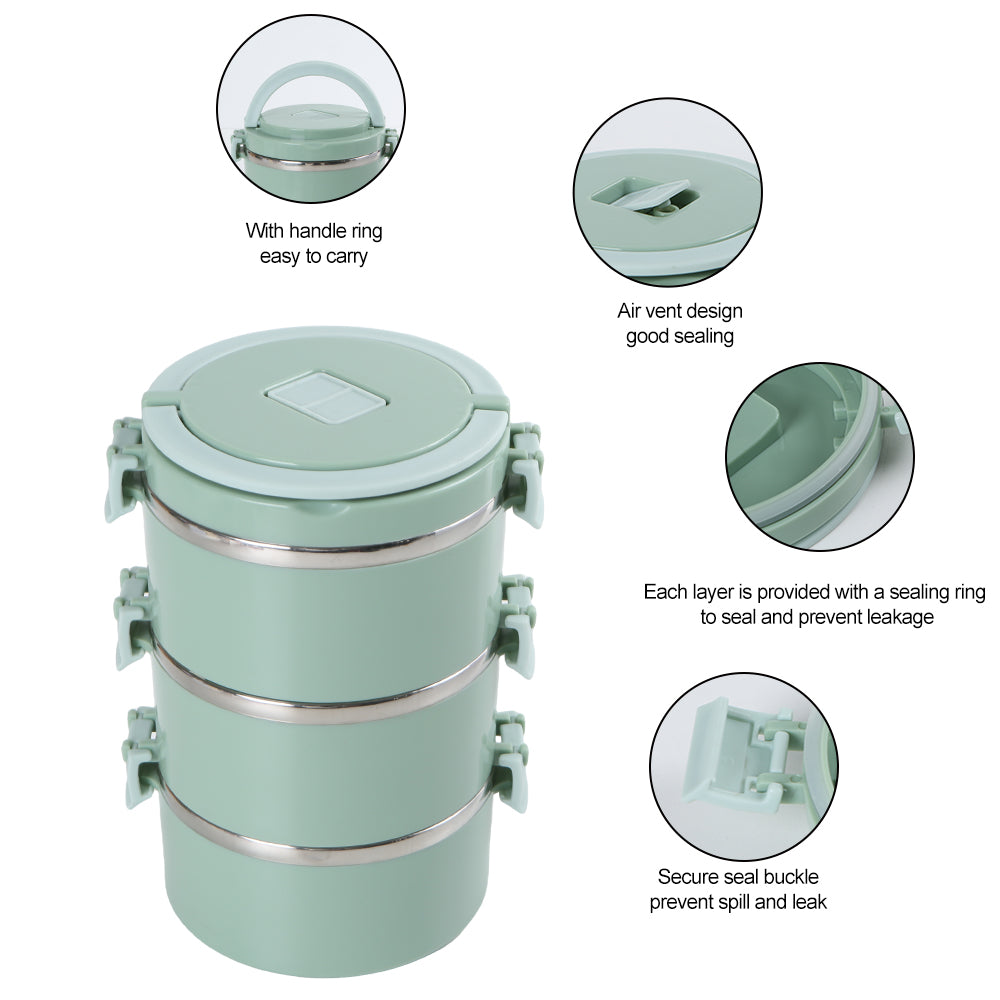 With handle ring easy to carry

Air vent design good sealing

Each layer is provided with a sealing ring to seal and prevent leakage

Secure seal buckle prevent spill and leak