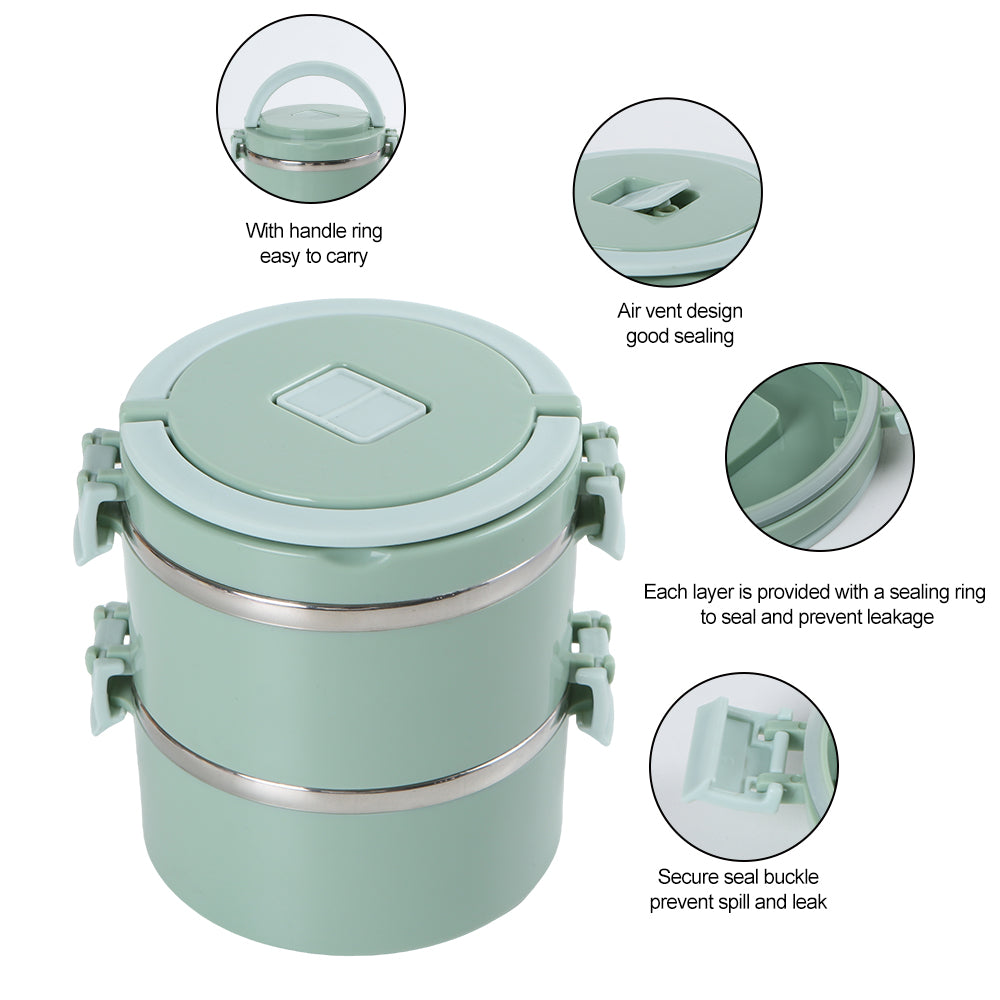 With handle ring
easy to carry

Air vent design
good sealing

Each layer is provided with a sealing ring
to seal and prevent leakage

Secure seal buckle
prevent spill and leak