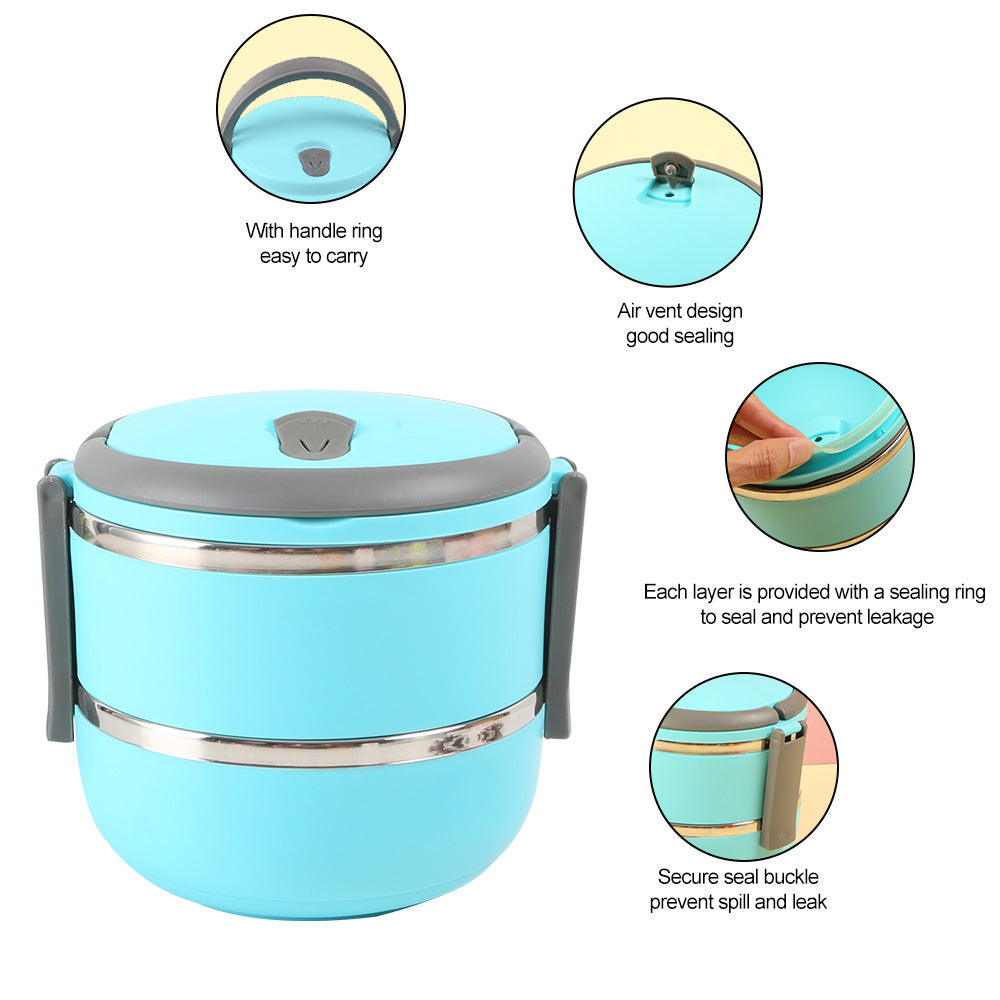 With handle ring
easy to carry

Air vent design
good sealing

Each layer is provided with a sealing ring
to seal and prevent leakage

Secure seal buckle
prevent spill and leak