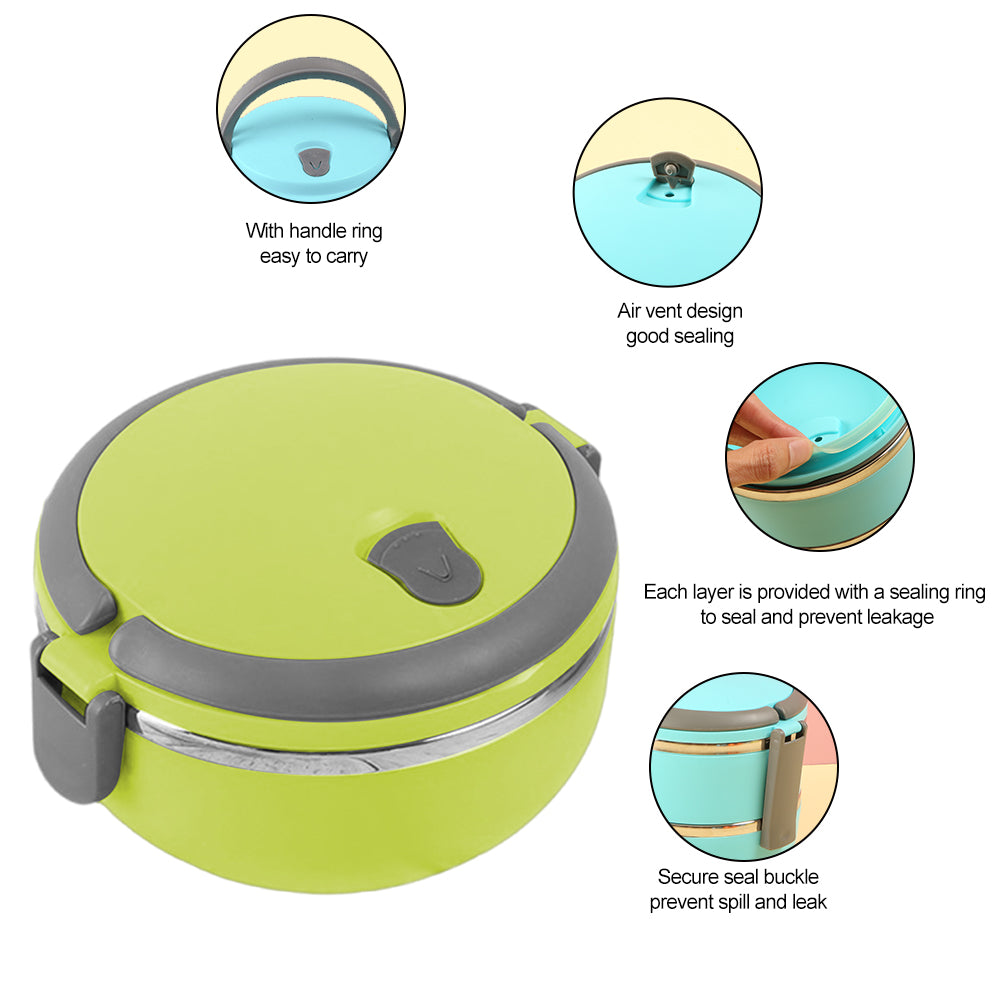 With handle ring
easy to carry

Air vent design
good sealing

Each layer is provided with a sealing ring
to seal and prevent leakage

Secure seal buckle
prevent spill and leak