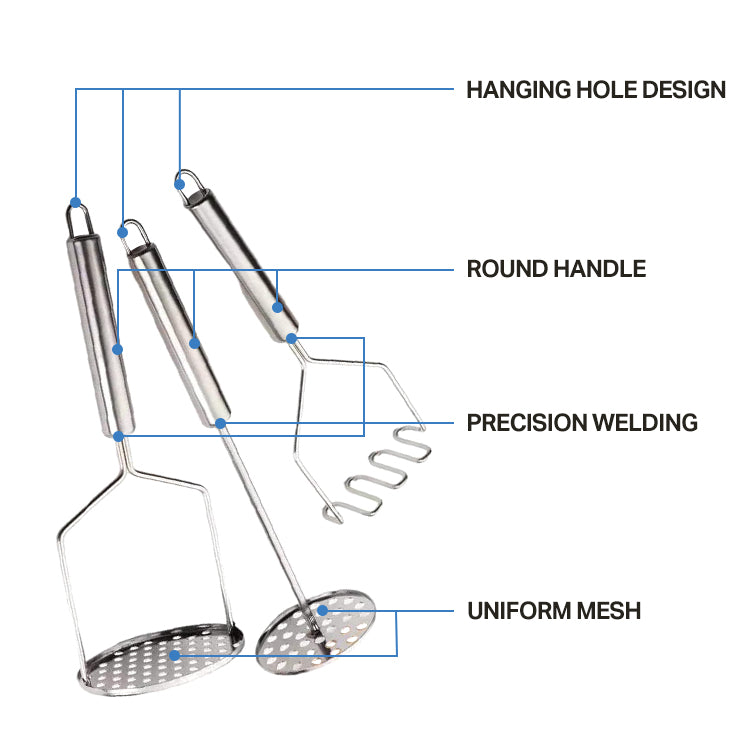 HANGING HOLE DESIGN

ROUND HANDLE

PRECISION WELDING

UNIFORM MESH