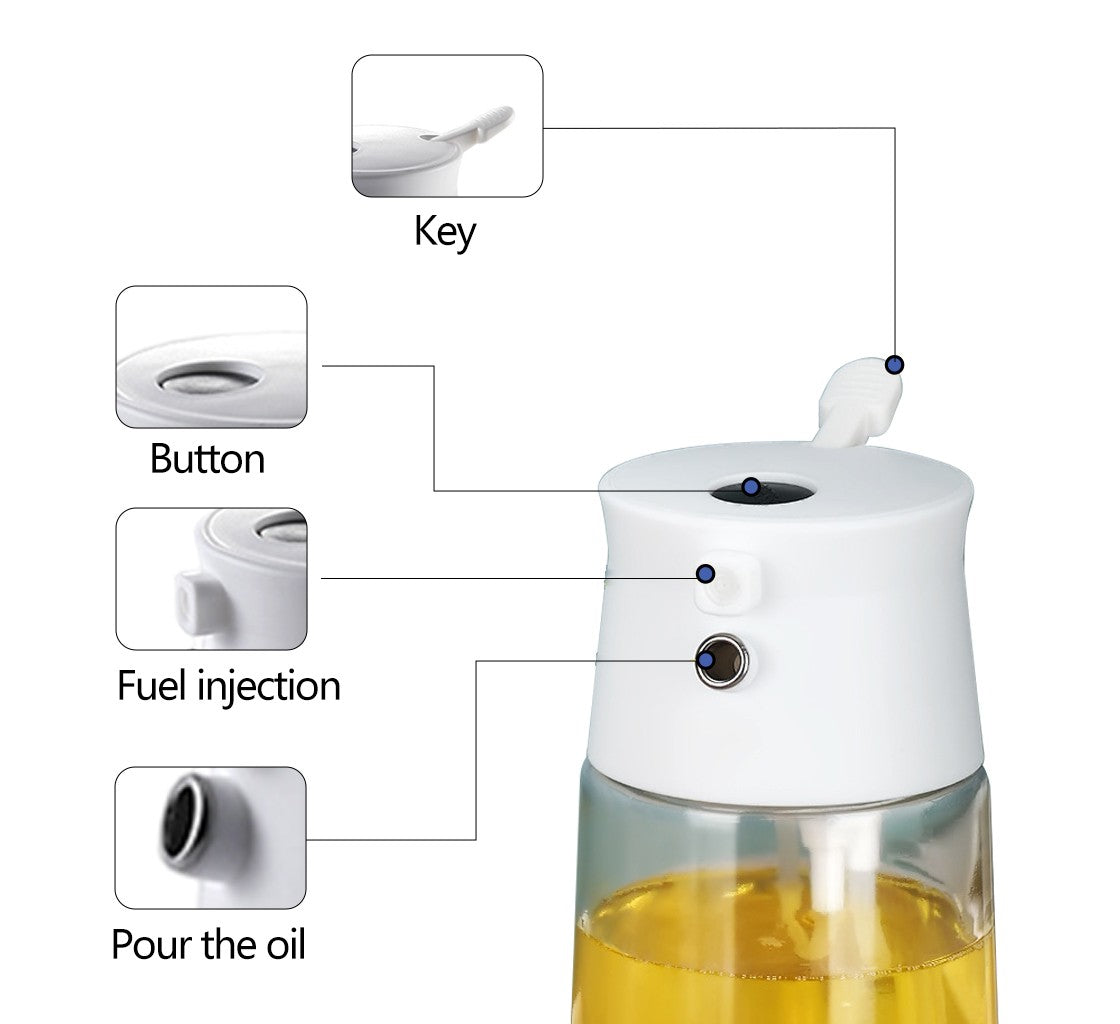 Key

Button

Fuel injection

Pour the oil