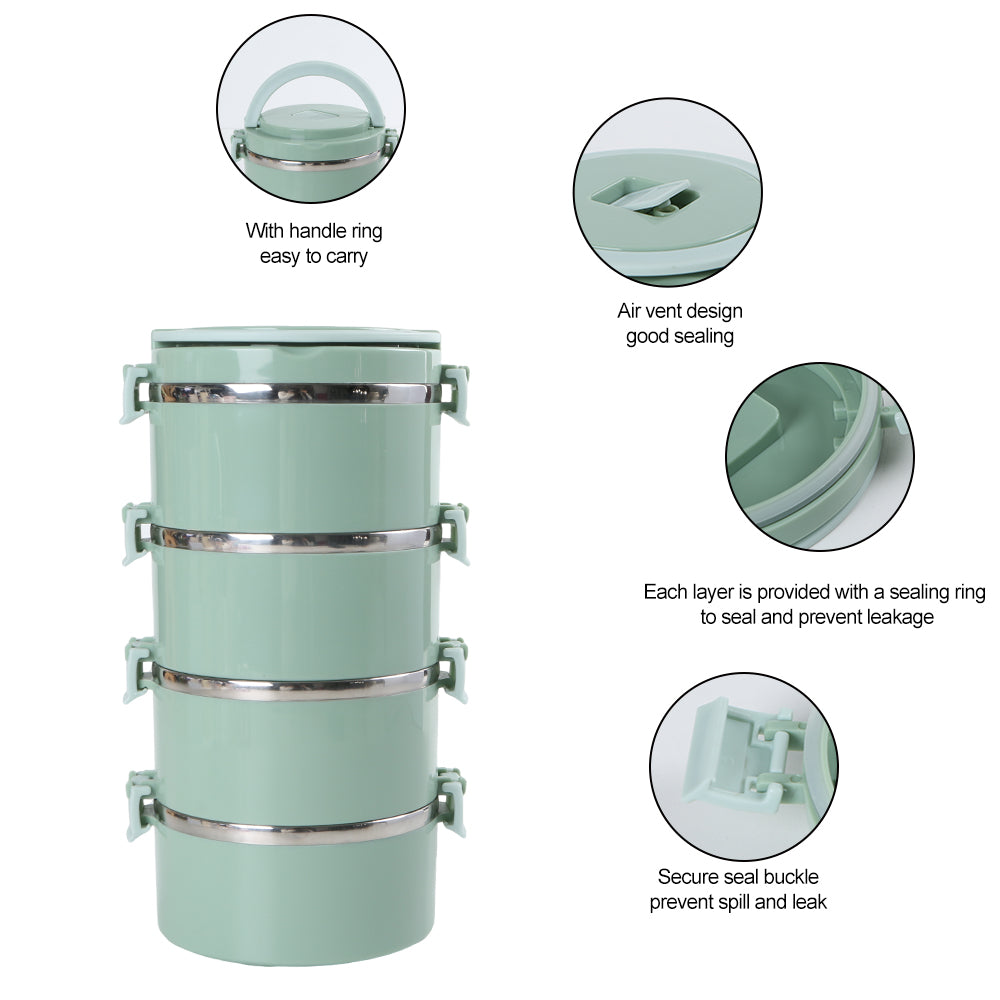 With handle ring
easy to carry

Air vent design
good sealing

Each layer is provided with a sealing ring
to seal and prevent leakage

Secure seal buckle
prevent spill and leak