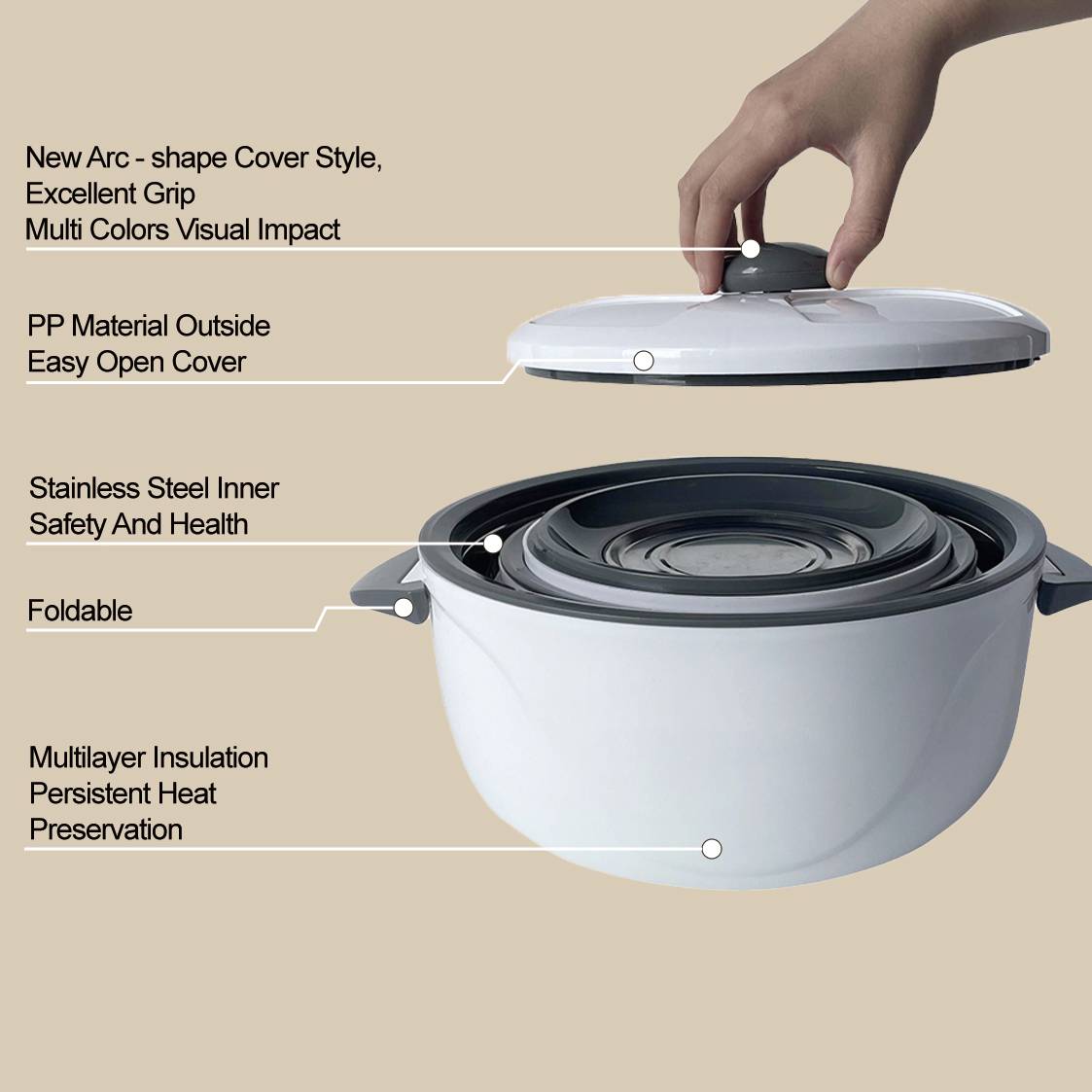 New Arc - shape Cover Style,
Excellent Grip
Multi Colors Visual Impact

PP Material Outside
Easy Open Cover

Stainless Steel Inner
Safety And Health

Foldable

Multilayer Insulation
Persistent Heat
Preservation